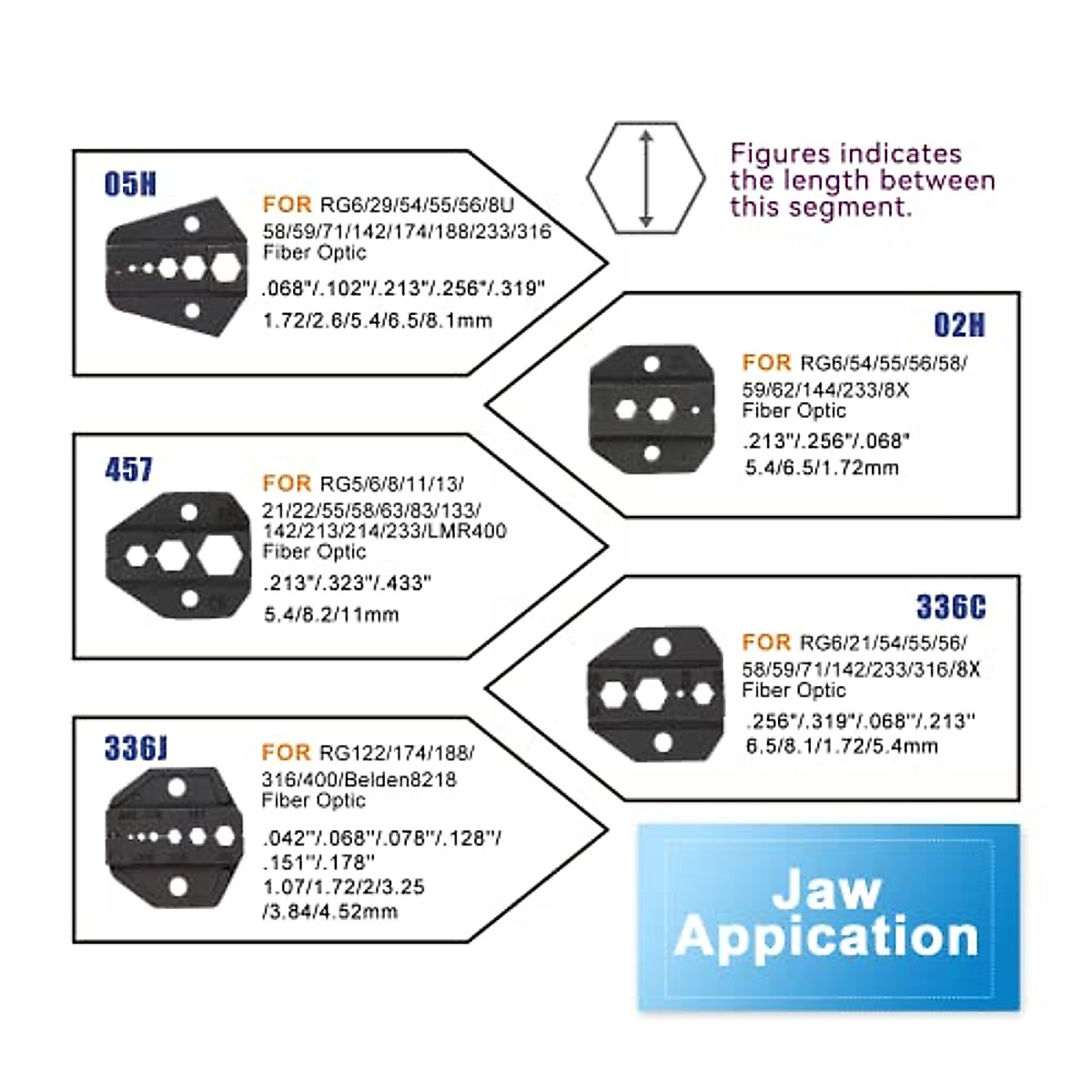 Figures indicates the length between this segment.

05H

FOR RG6/29/54/55/56/8U 58/59/71/142/174/188/233/316 Fiber Optic

.068"/.102"/.213"/.256"/.319"

1.72/2.6/5.4/6.5/8.1mm

02H

FOR RG6/54/55/56/58/ 59/62/144/233/8X Fiber Optic

.213"/.256"/.068"

5.4/6.5/1.72mm

457

FOR RG5/6/8/11/13/ 21/22/55/58/63/83/133/ 142/213/214/233/LMR400 Fiber Optic

.213"/.323"/.433"

5.4/8.2/11mm

336C

FOR RG6/21/54/55/56/ 58/59/71/142/233/316/8X Fiber Optic

.256"/.319"/.068"/.213"

6.5/8.1/1.72/5.4mm

336J

FOR RG122/174/188/ 316/400/Belden8218 Fiber Optic

.042"/.068"/.078"/.128"/ .151"/.178"

1.07/1.72/2/3.25 /3.84/4.52mm

Jaw Appication