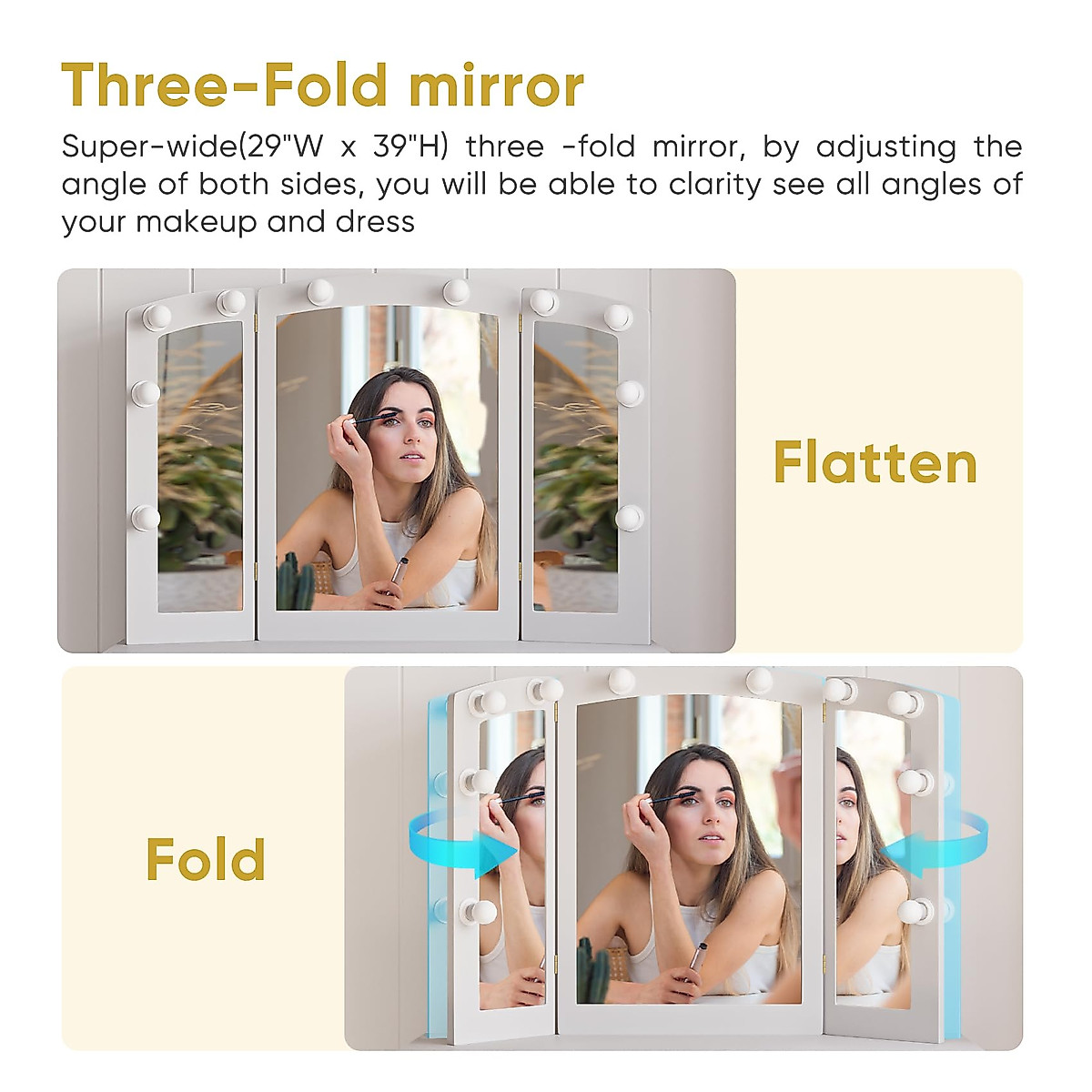 Three-Fold mirror

Super-wide(29"W x 39"H) three -fold mirror, by adjusting the angle of both sides, you will be able to clarity see all angles of your makeup and dress

Flatten

Fold