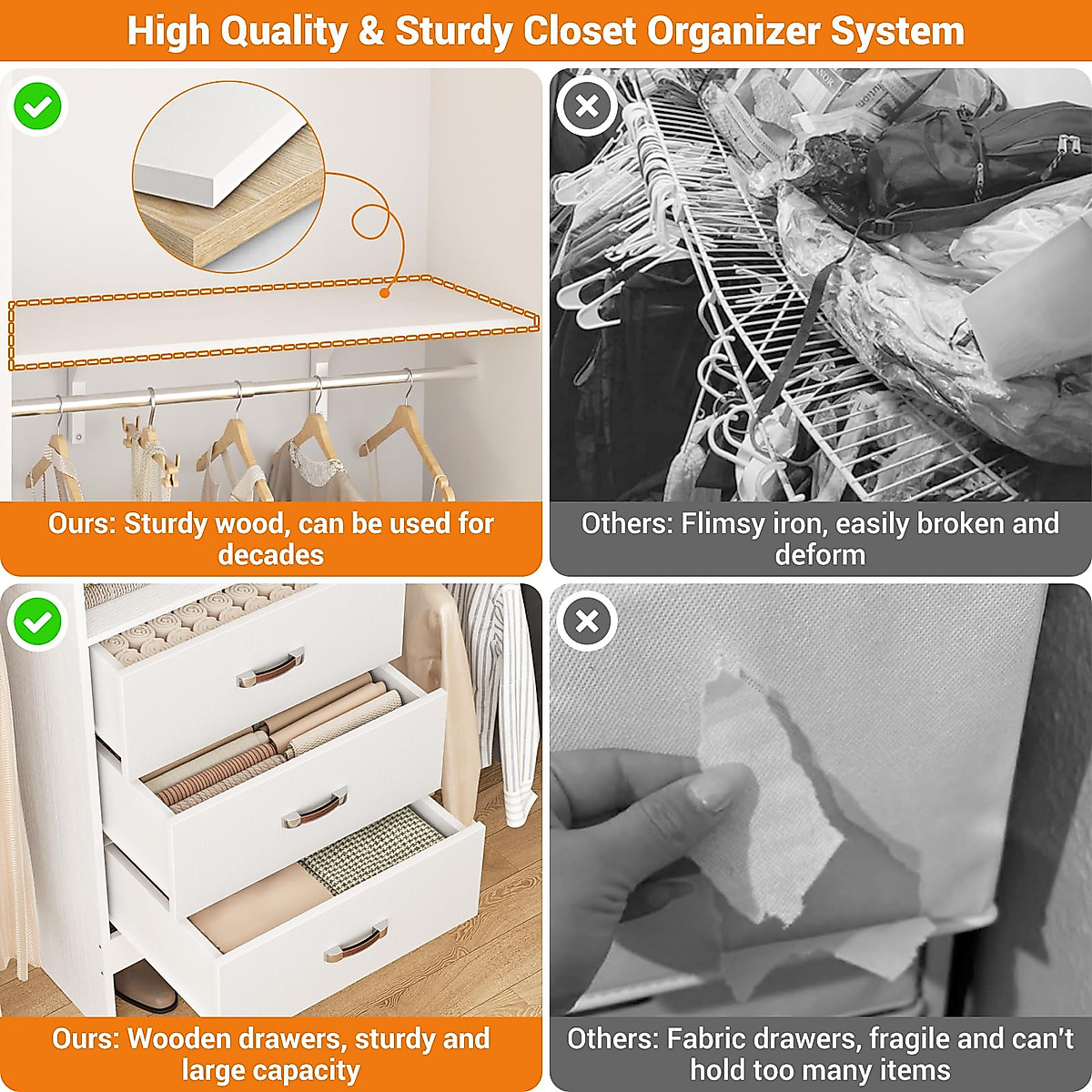 High Quality & Sturdy Closet Organizer System

Ours: Sturdy wood, can be used for decades

Others: Flimsy iron, easily broken and deform

Ours: Wooden drawers, sturdy and large capacity

Others: Fabric drawers, fragile and can't hold too many items