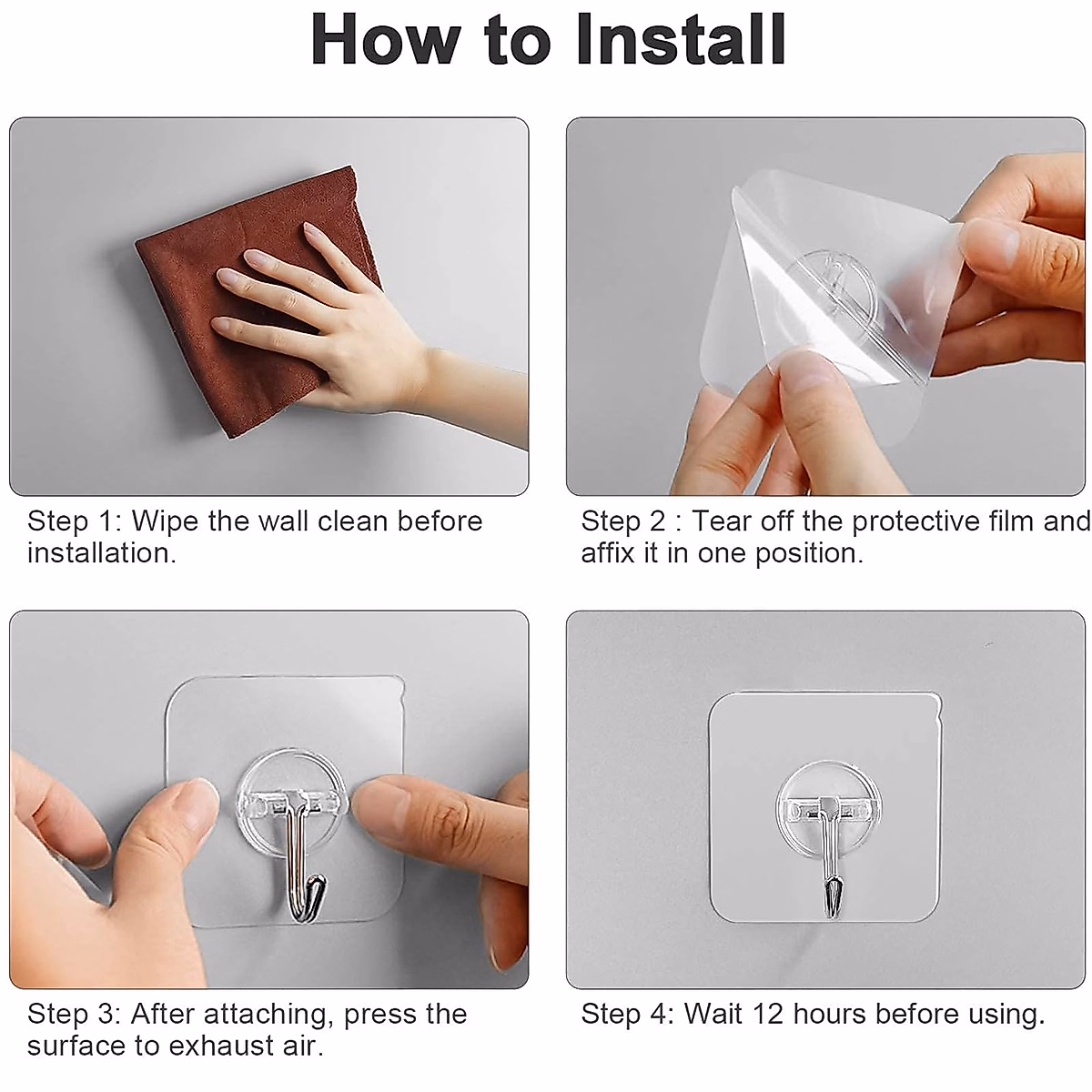 How to Install

Step 1: Wipe the wall clean before installation.

Step 2 : Tear off the protective film and affix it in one position.

Step 3: After attaching, press the surface to exhaust air.

Step 4: Wait 12 hours before using.