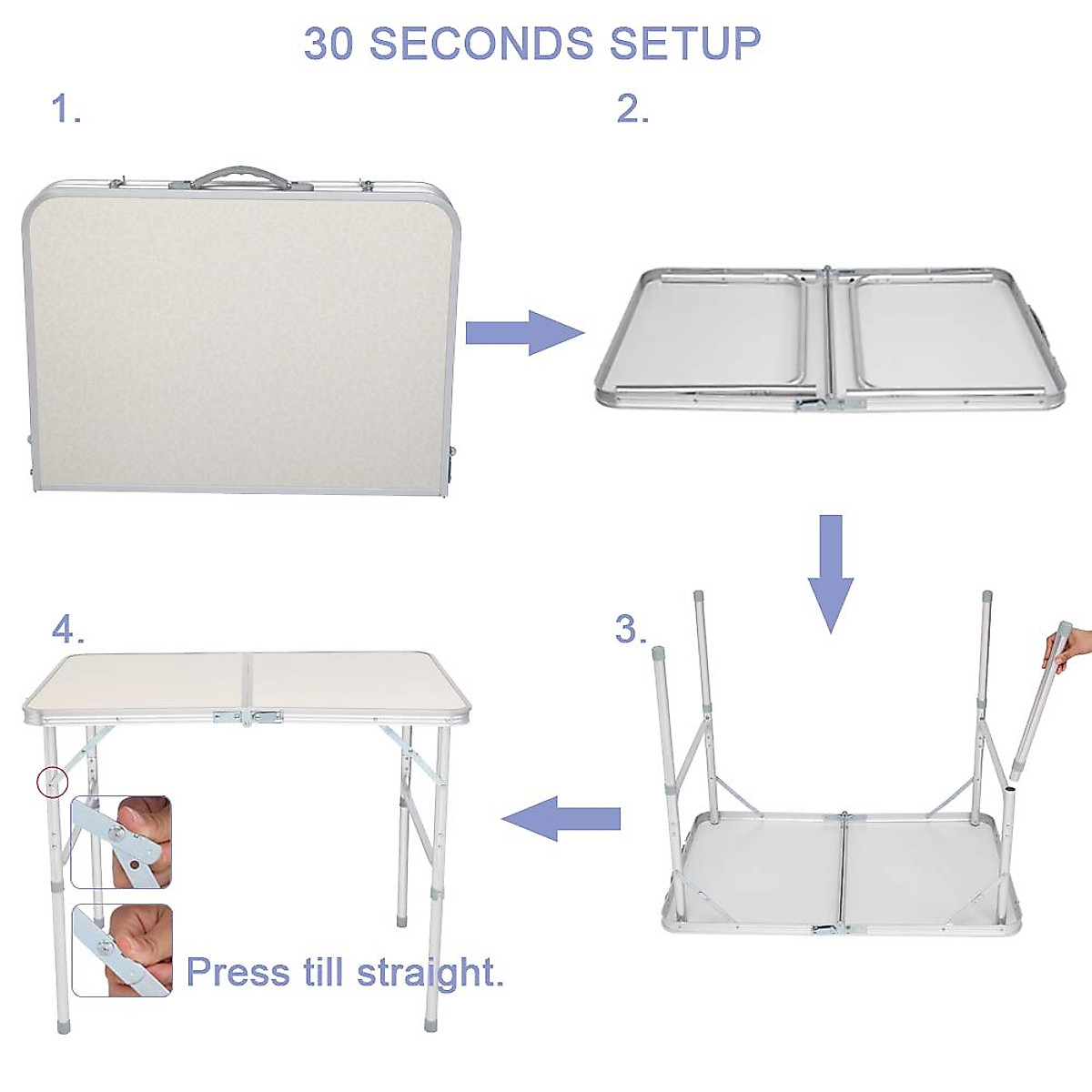 30 SECONDS SETUP

1.

2.

3.

4.

Press till straight.