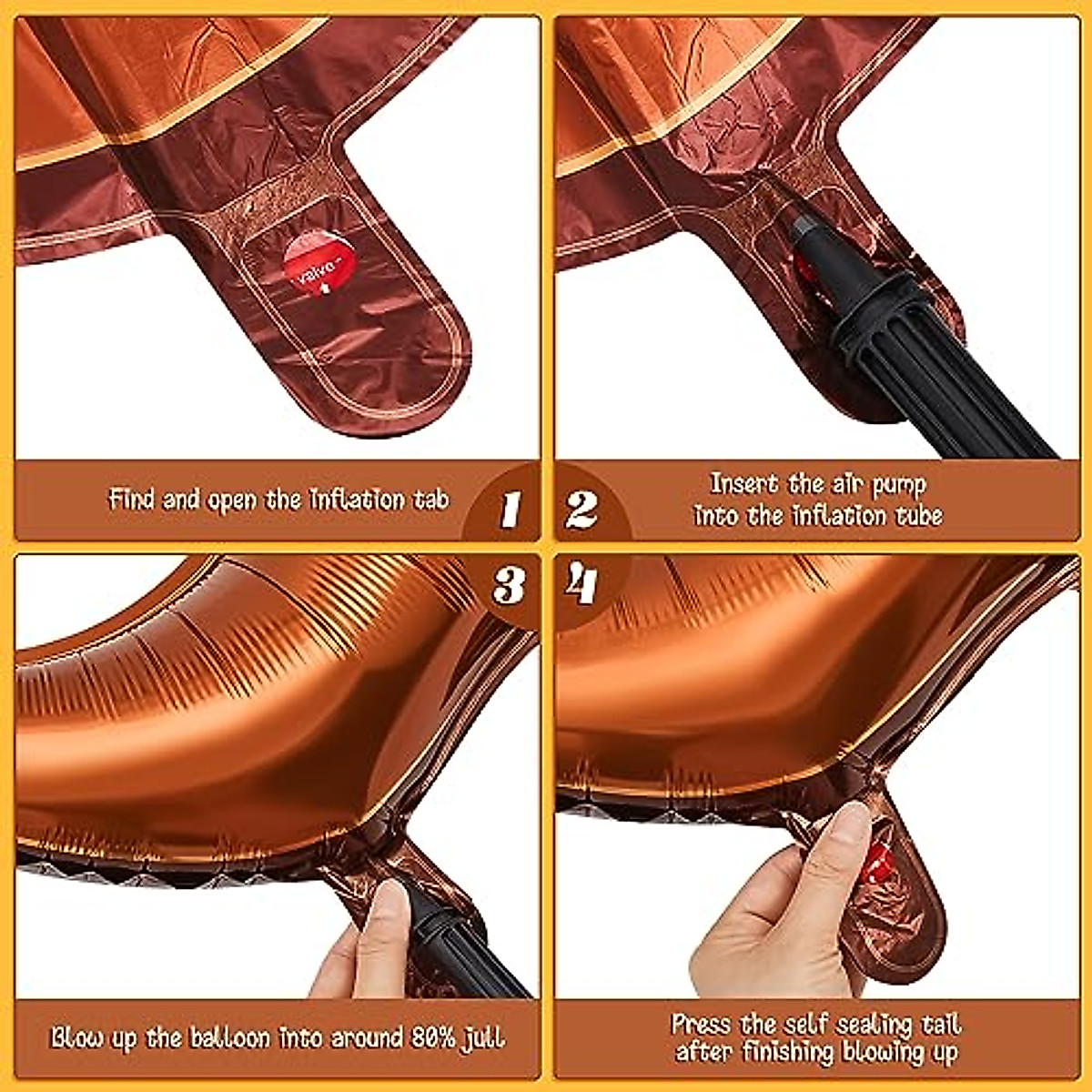 valve

Find and open the inflation tab

1

2

Insert the air pump into the inflation tube

3

4

Blow up the balloon into around 80% full

Press the self sealing tail after finishing blowing up