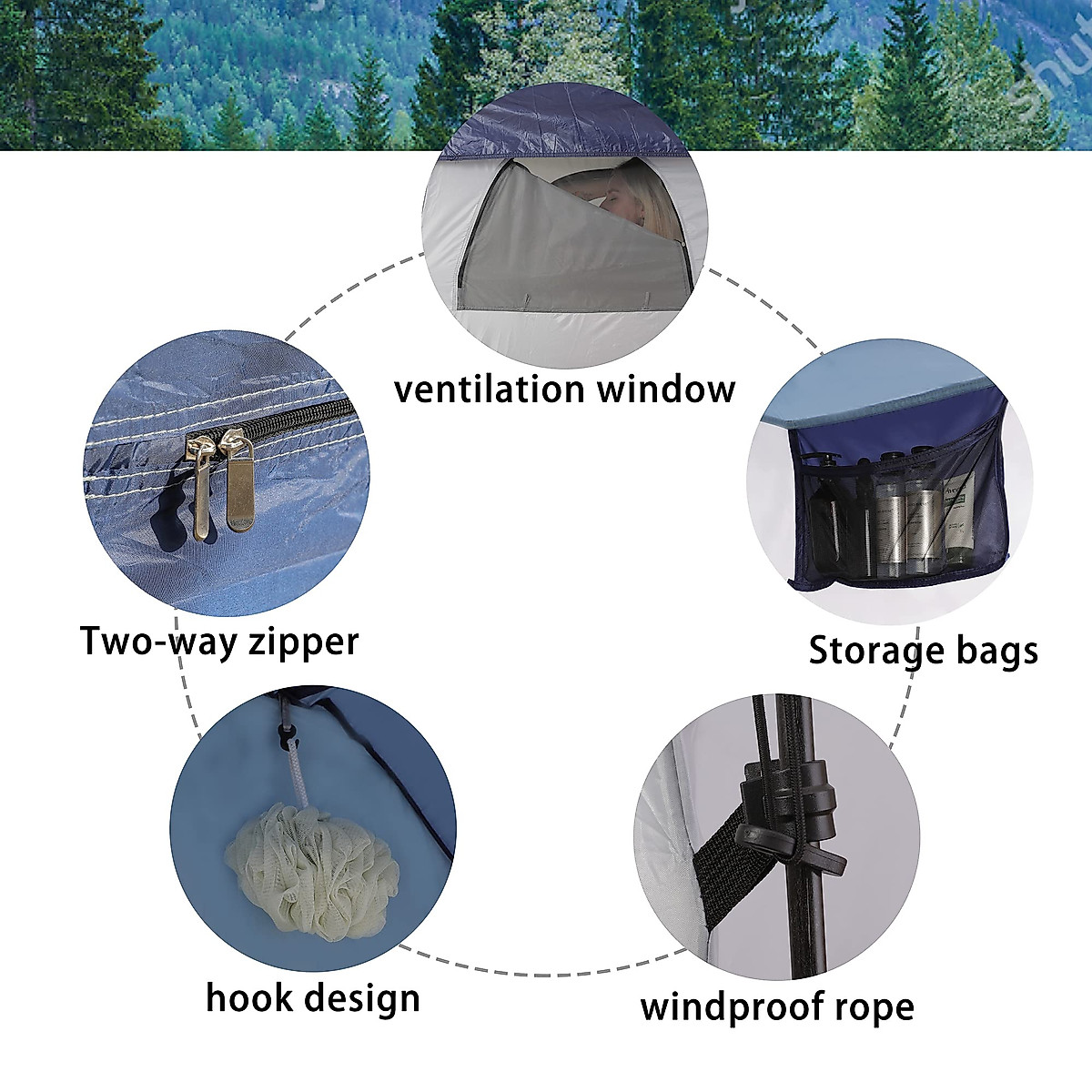 shut

ventilation window

Two-way zipper

Storage bags

hook design

windproof rope