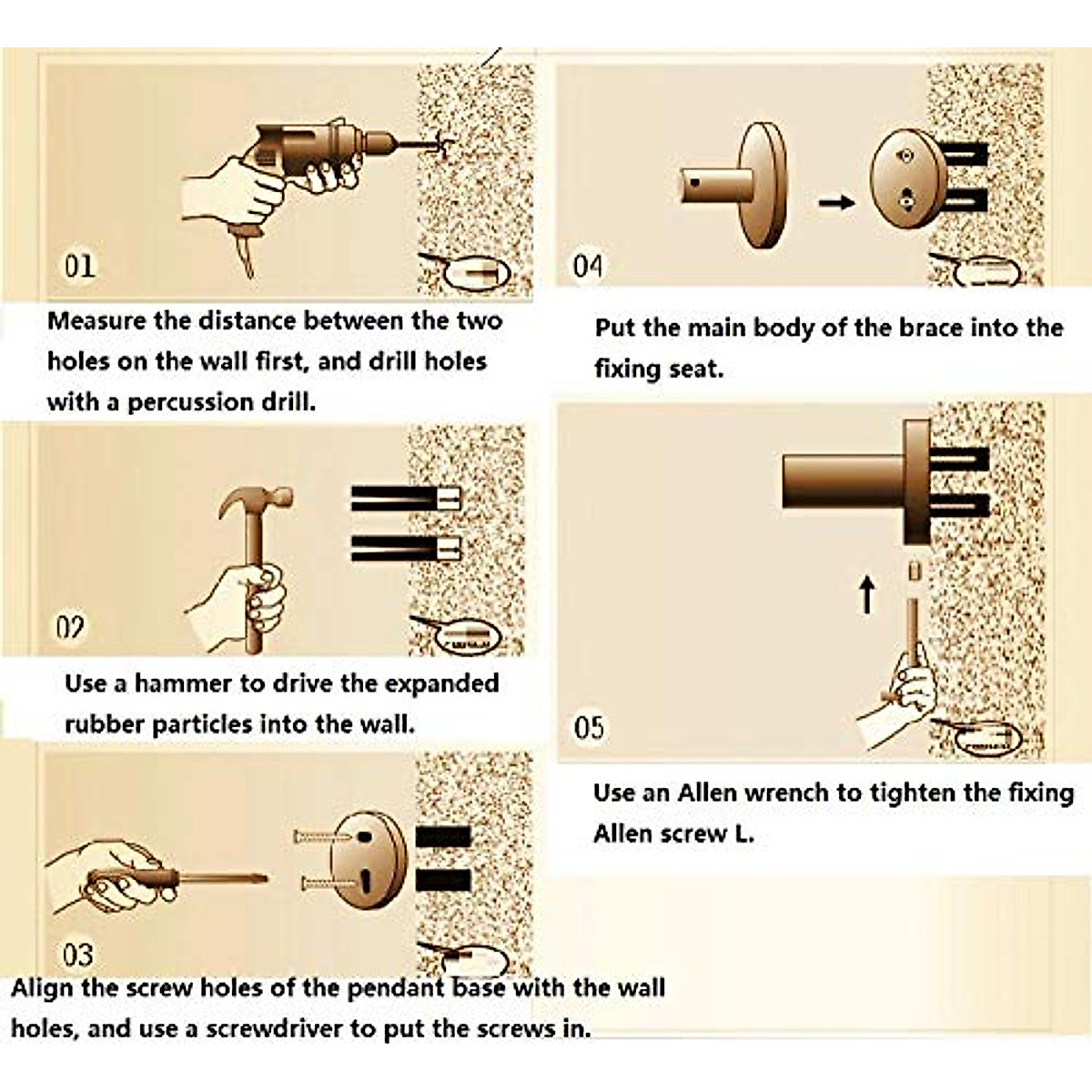 01

Measure the distance between the two holes on the wall first, and drill holes with a percussion drill.

02

Use a hammer to drive the expanded rubber particles into the wall.

03

Align the screw holes of the pendant base with the wall holes, and use a screwdriver to put the screws in.

04

Put the main body of the brace into the fixing seat.

05

Use an Allen wrench to tighten the fixing Allen screw L.