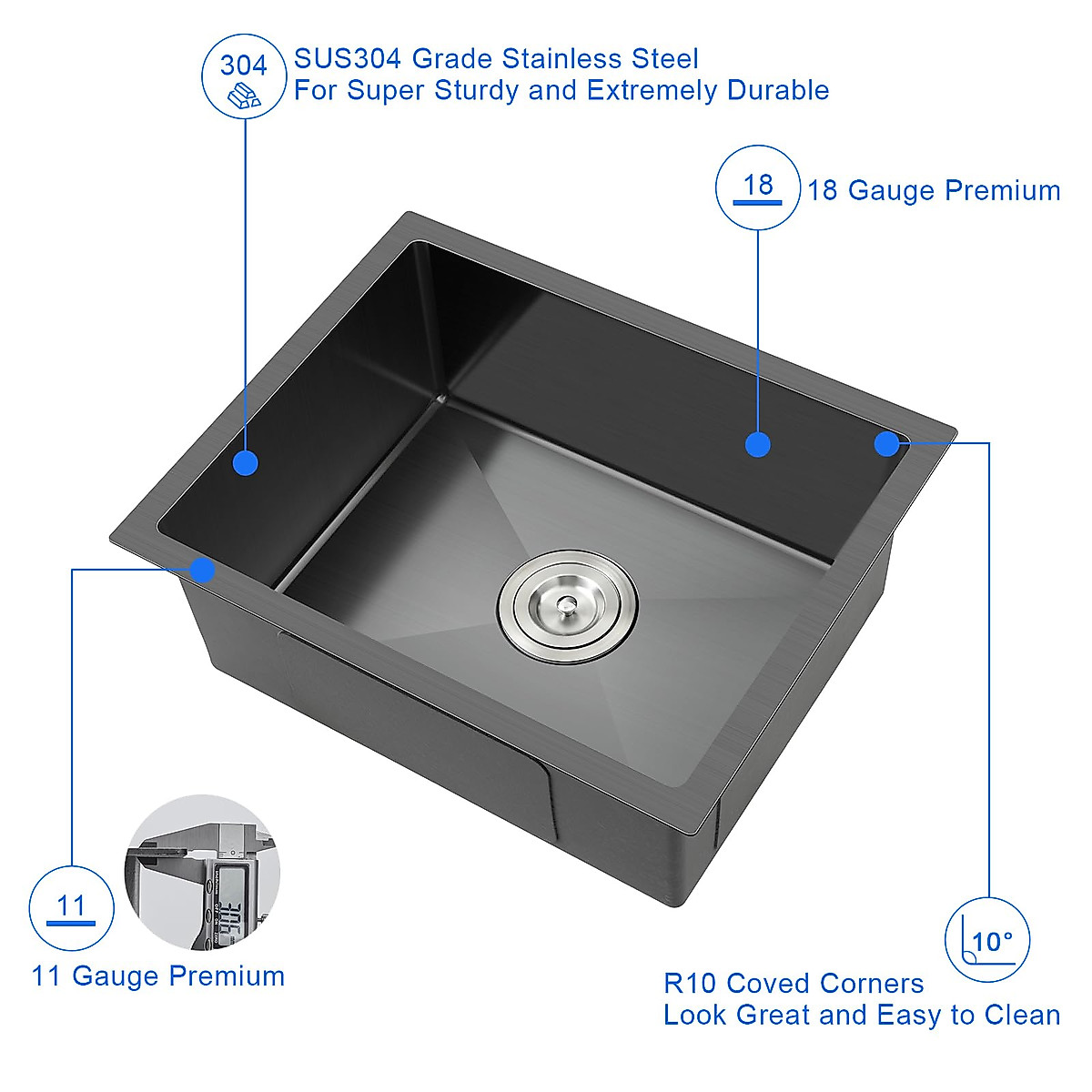 304

SUS304 Grade Stainless Steel
For Super Sturdy and Extremely Durable

18

18 Gauge Premium

11

11 Gauge Premium

10°

R10 Coved Corners
Look Great and Easy to Clean