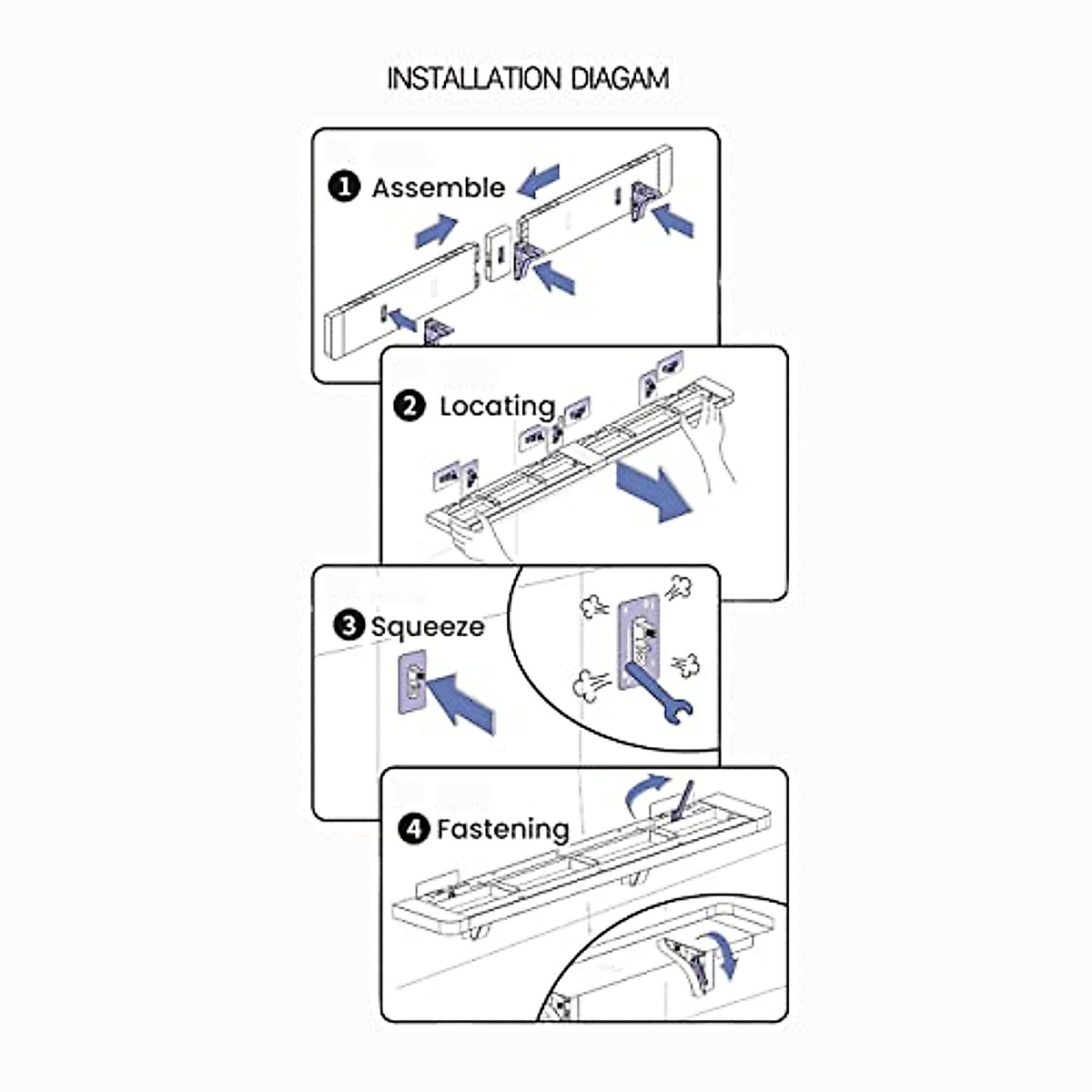 INSTALLATION DIAGAM

1 Assemble

2 Locating

3 Squeeze

4 Fastening