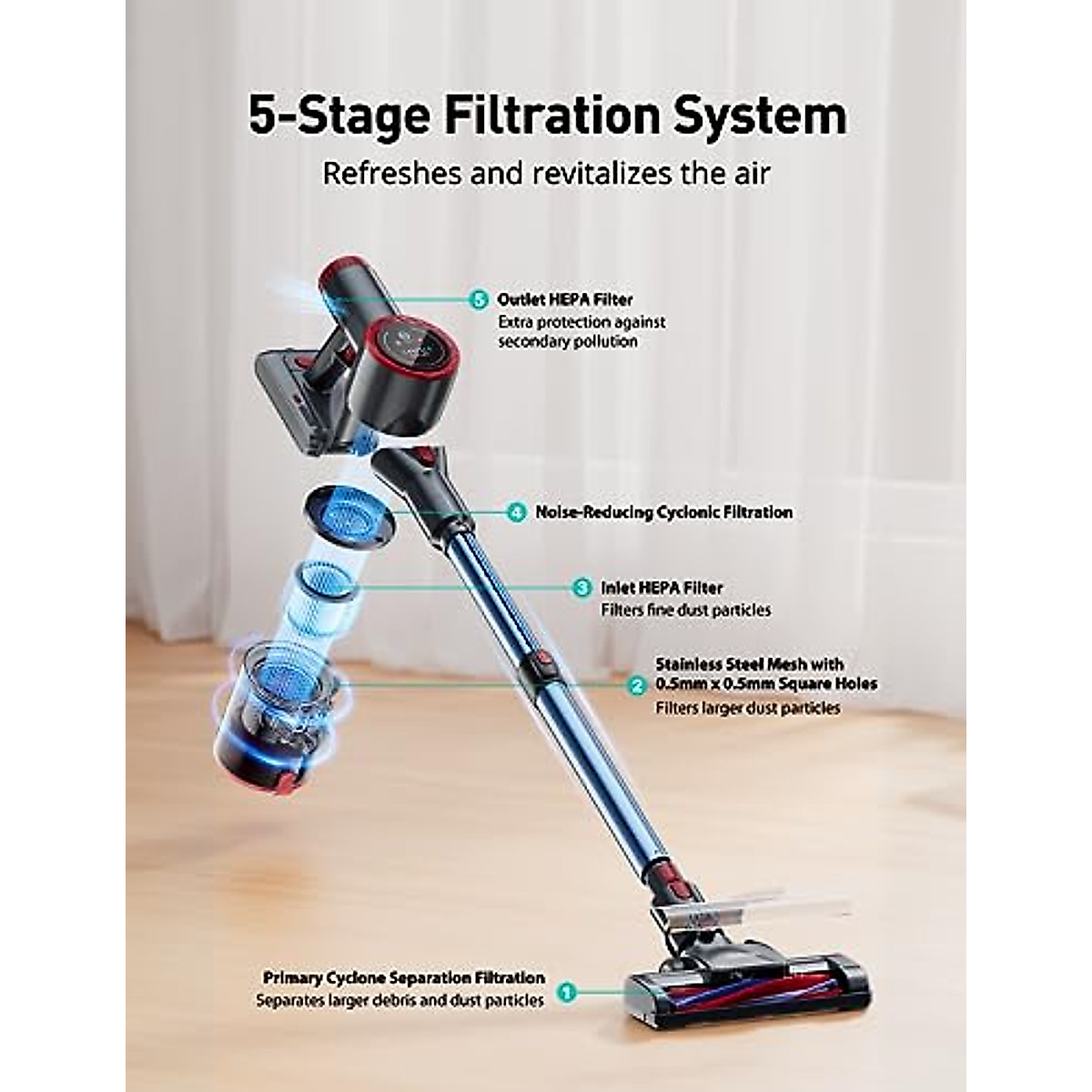 5-Stage Filtration System

Refreshes and revitalizes the air

5 Outlet HEPA Filter
Extra protection against secondary pollution

4 Noise-Reducing Cyclonic Filtration

3 Inlet HEPA Filter
Filters fine dust particles

2 Stainless Steel Mesh with 0.5mm x 0.5mm Square Holes
Filters larger dust particles

Primary Cyclone Separation Filtration
Separates larger debris and dust particles 1