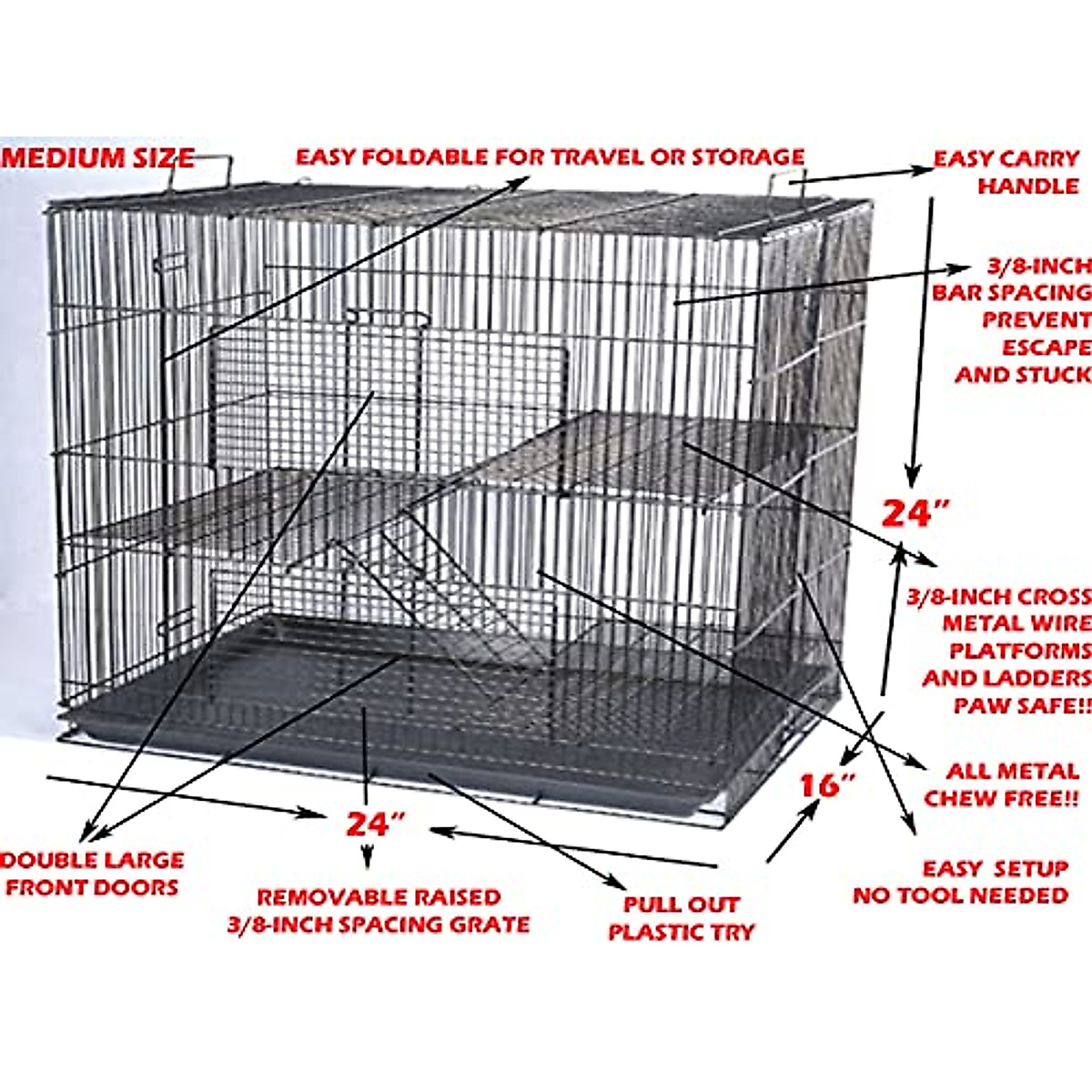 MEDIUM SIZE

EASY FOLDABLE FOR TRAVEL OR STORAGE

EASY CARRY HANDLE

3/8-INCH BAR SPACING PREVENT ESCAPE AND STUCK

24"

3/8-INCH CROSS METAL WIRE PLATFORMS AND LADDERS PAW SAFE!!

ALL METAL CHEW FREE!!

16"

EASY SETUP NO TOOL NEEDED

24"

DOUBLE LARGE FRONT DOORS

REMOVABLE RAISED 3/8-INCH SPACING GRATE

PULL OUT PLASTIC TRY