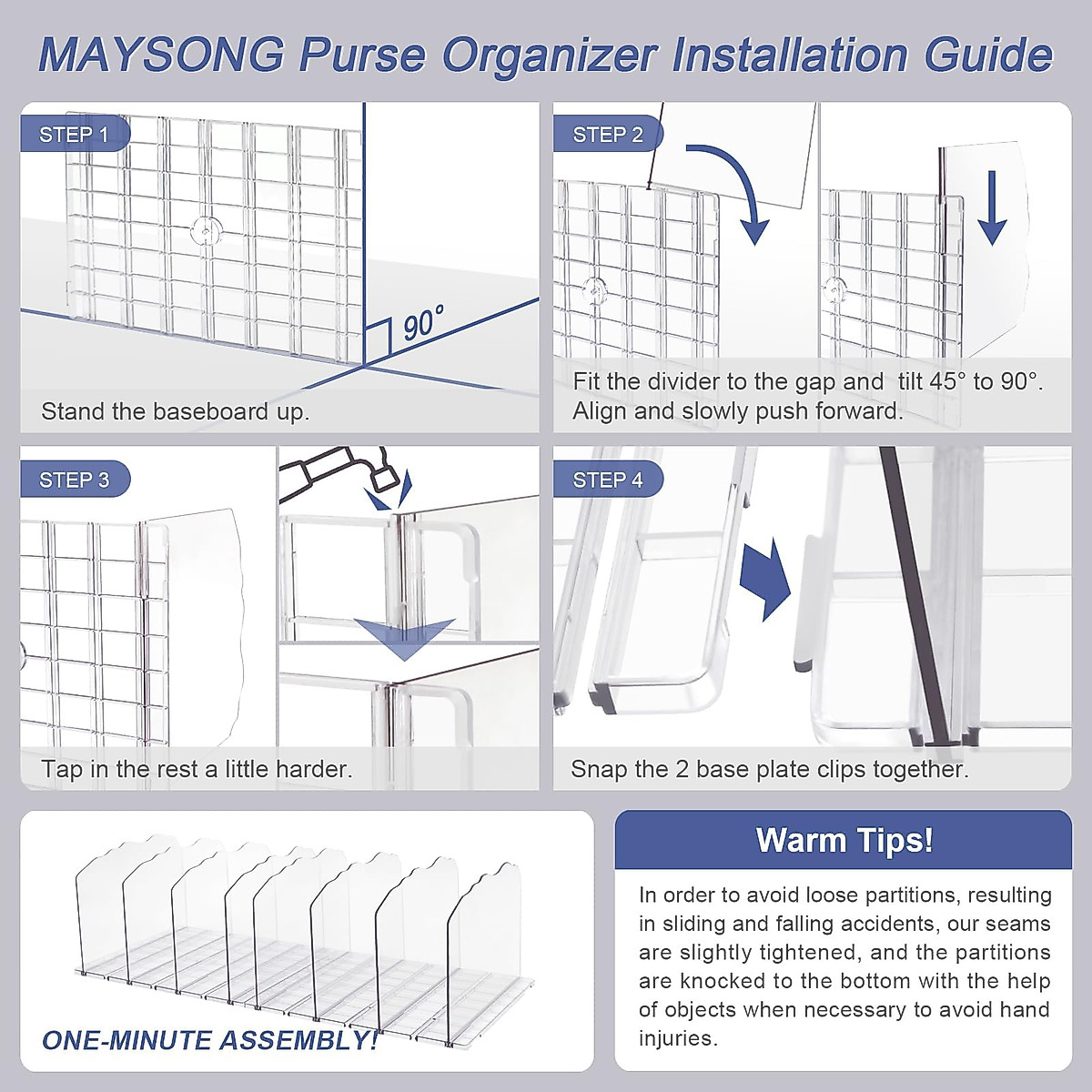 MAYSONG Purse Organizer Installation Guide

STEP 1

90°

Stand the baseboard up.

STEP 2

Fit the divider to the gap and tilt 45° to 90°. Align and slowly push forward.

STEP 3

Tap in the rest a little harder.

STEP 4

Snap the 2 base plate clips together.

ONE-MINUTE ASSEMBLY!

Warm Tips!

In order to avoid loose partitions, resulting in sliding and falling accidents, our seams are slightly tightened, and the partitions are knocked to the bottom with the help of objects when necessary to avoid hand injuries.