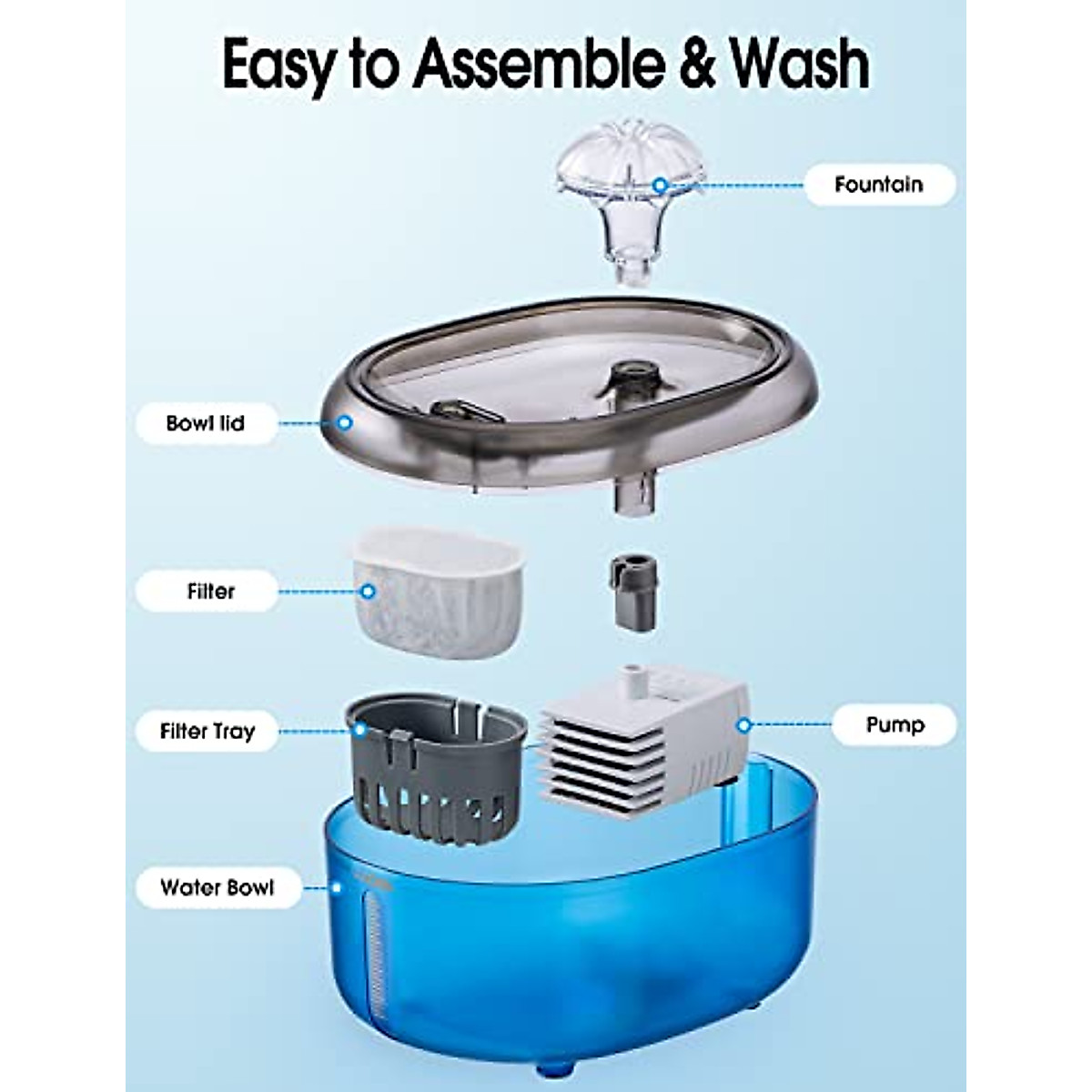 Easy to Assemble & Wash

Fountain

Bowl lid

Filter

Filter Tray

Pump

Water Bowl