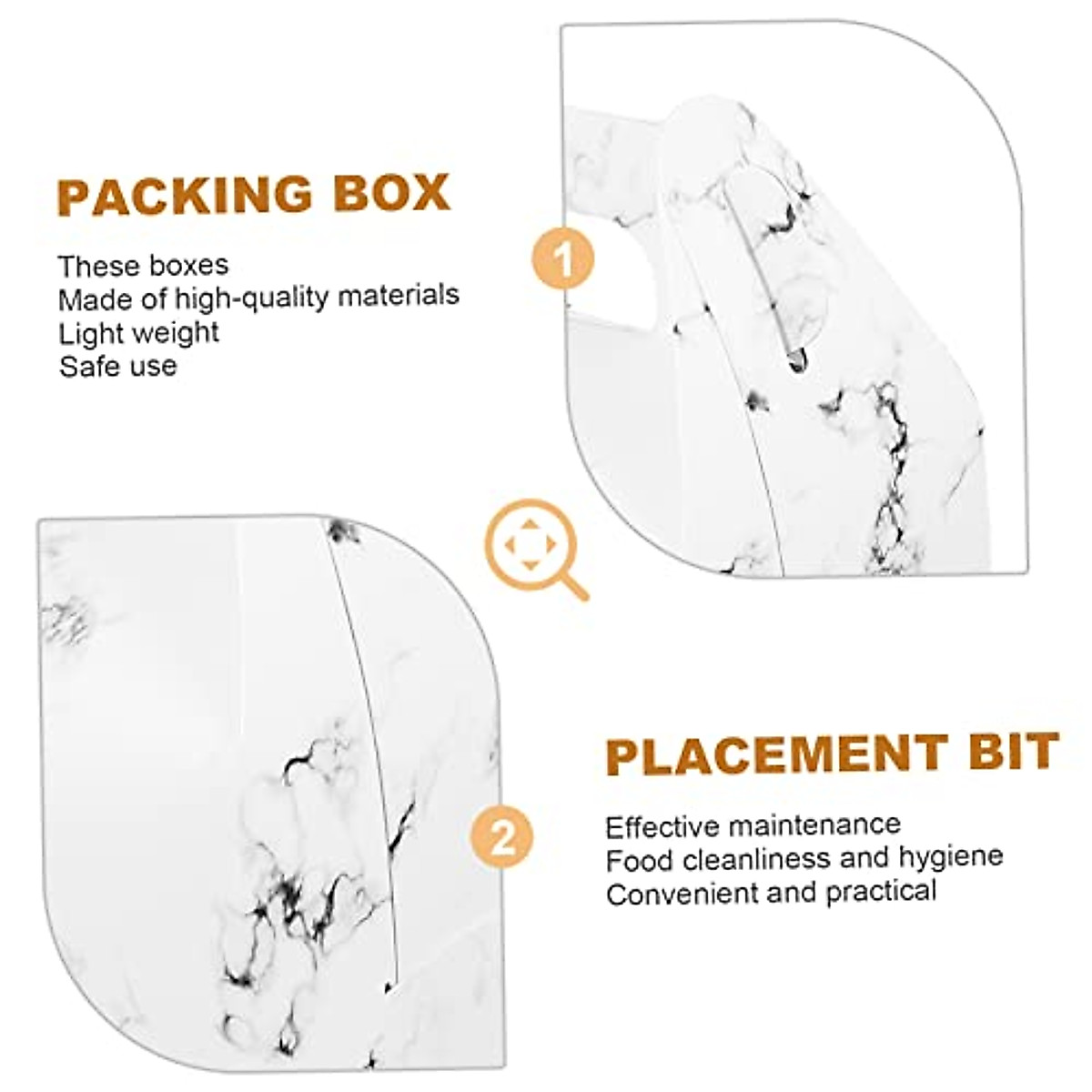 PACKING BOX

These boxes
Made of high-quality materials
Light weight
Safe use

1

2

PLACEMENT BIT

Effective maintenance
Food cleanliness and hygiene
Convenient and practical