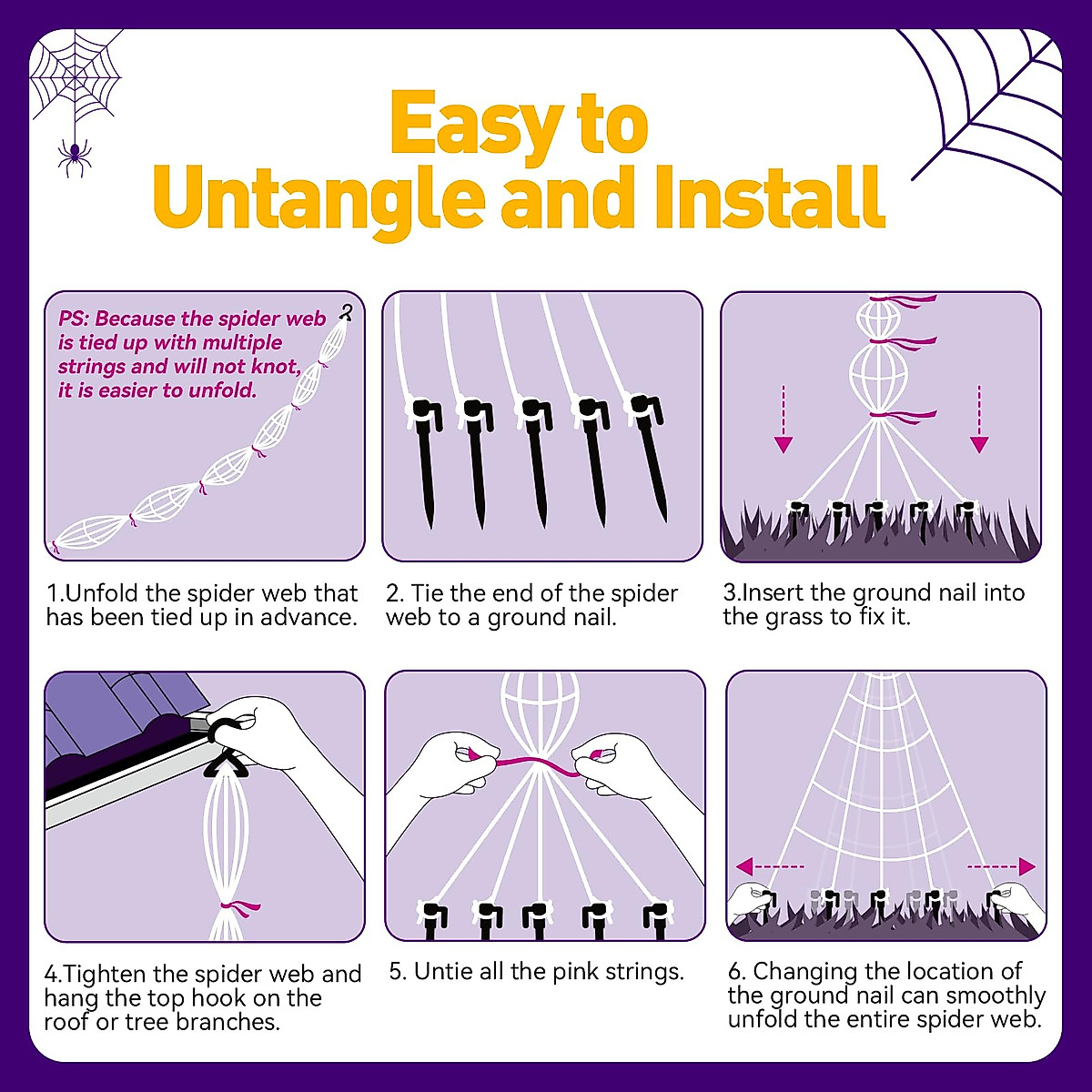 Easy to Untangle and Install

PS: Because the spider web is tied up with multiple strings and will not knot, it is easier to unfold.

1.Unfold the spider web that has been tied up in advance.

2. Tie the end of the spider web to a ground nail.

3.Insert the ground nail into the grass to fix it.

4.Tighten the spider web and hang the top hook on the roof or tree branches.

5. Untie all the pink strings.

6. Changing the location of the ground nail can smoothly unfold the entire spider web.