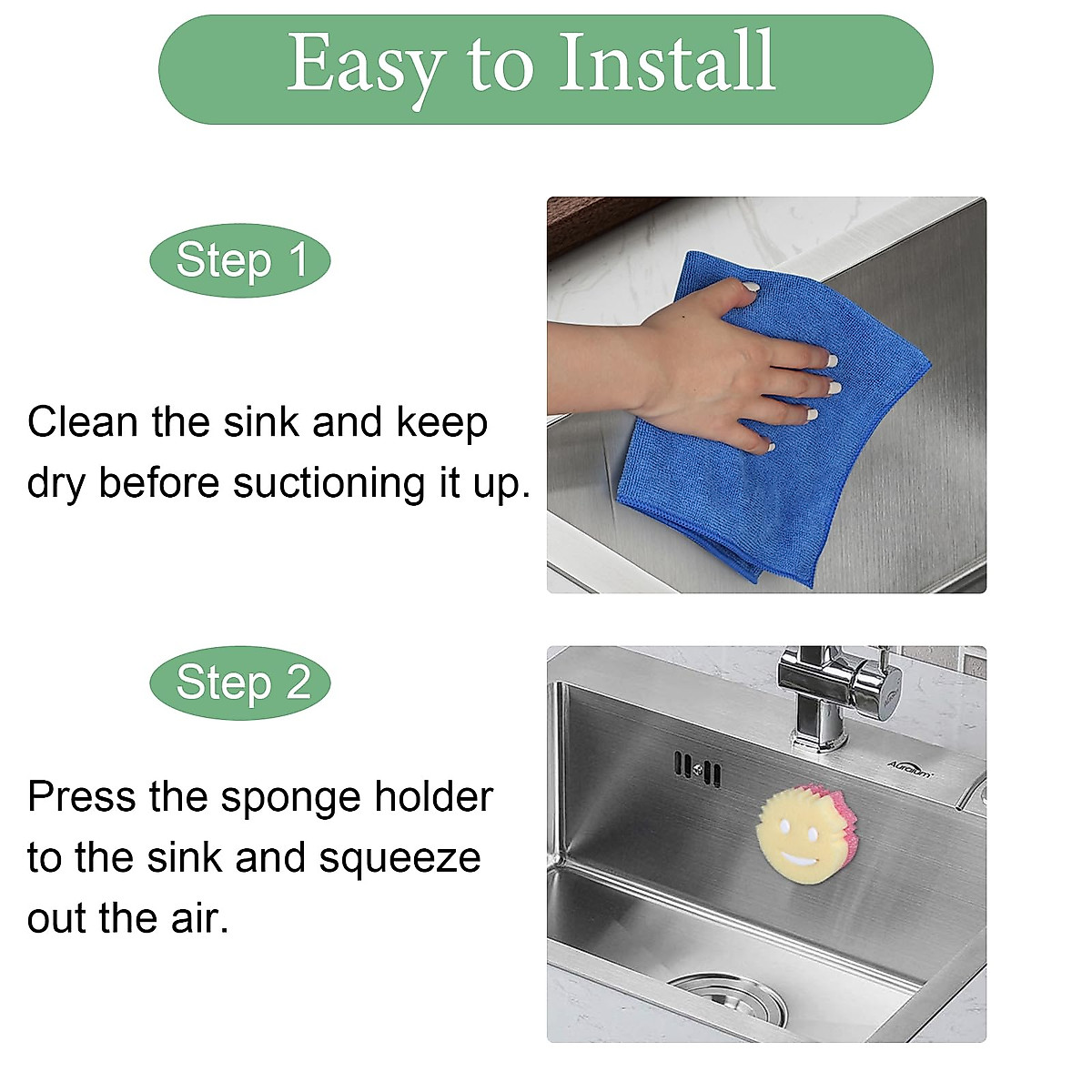 Easy to Install

Step 1

Clean the sink and keep dry before suctioning it up.

Step 2

Press the sponge holder to the sink and squeeze out the air.

Auralum