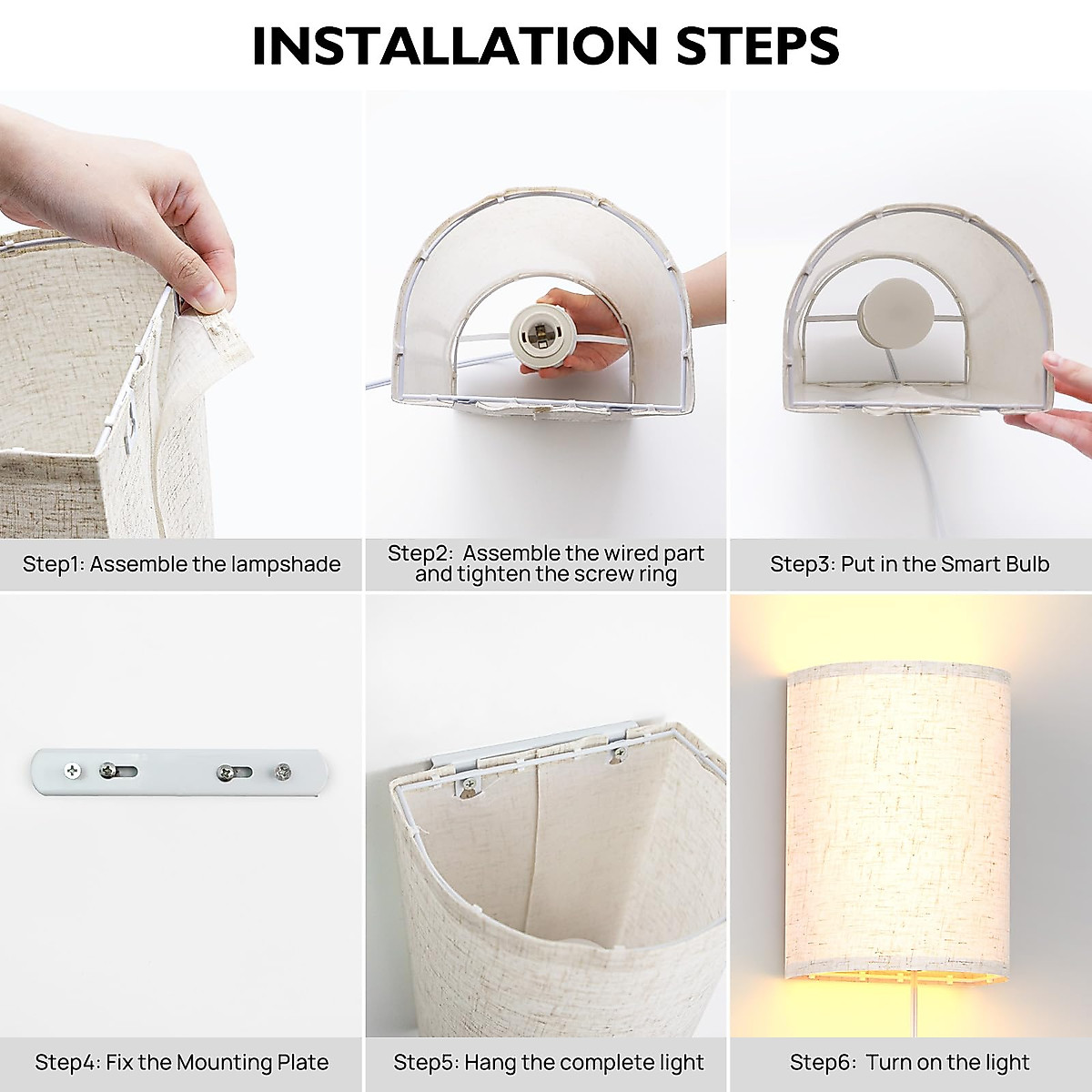 INSTALLATION STEPS

Step1: Assemble the lampshade

Step2: Assemble the wired part and tighten the screw ring

Step3: Put in the Smart Bulb

Step4: Fix the Mounting Plate

Step5: Hang the complete light

Step6: Turn on the light