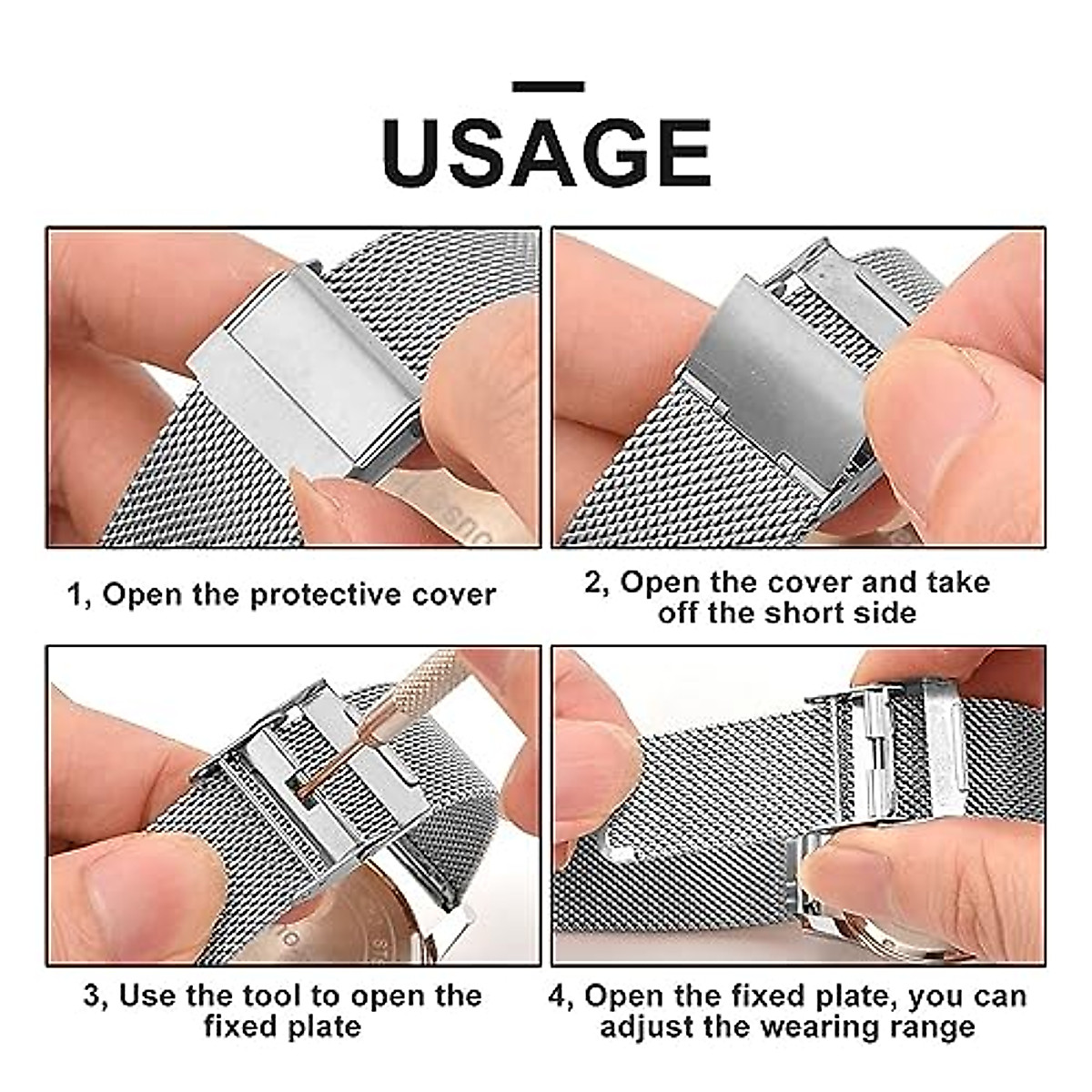 USAGE

1, Open the protective cover

2, Open the cover and take off the short side

3, Use the tool to open the fixed plate

4, Open the fixed plate, you can adjust the wearing range