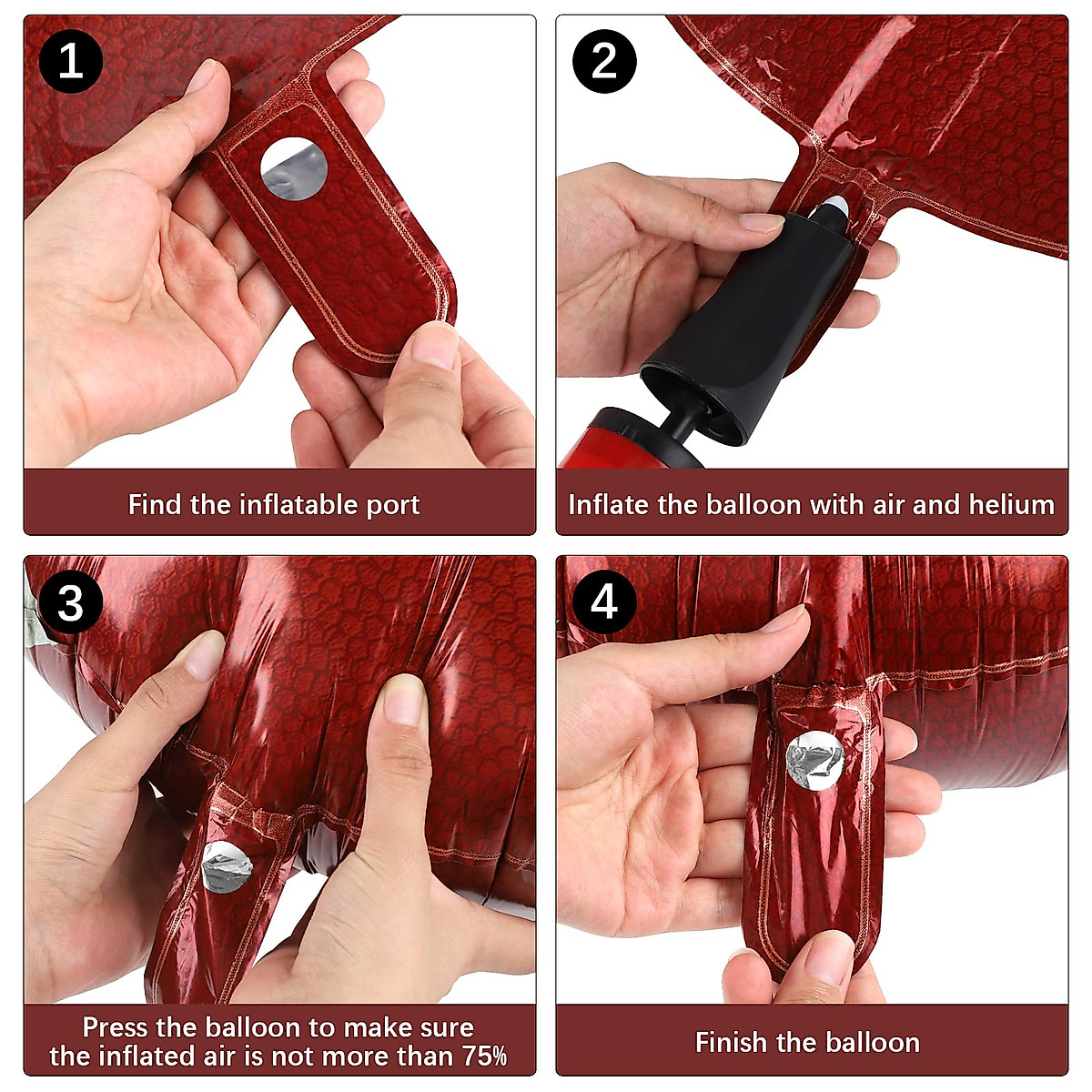 1

Find the inflatable port

2

Inflate the balloon with air and helium

3

Press the balloon to make sure the inflated air is not more than 75%

4

Finish the balloon