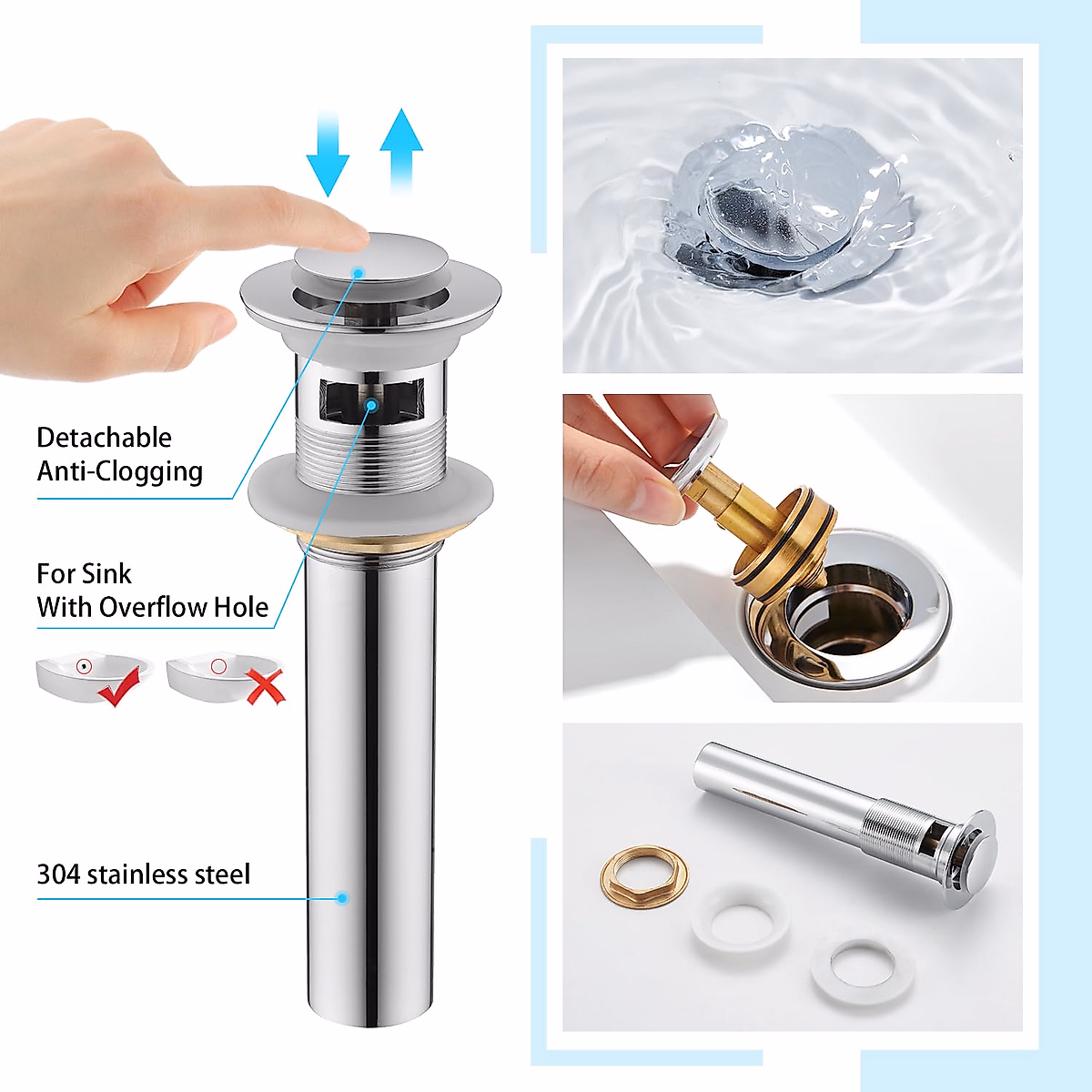 Detachable
Anti-Clogging

For Sink
With Overflow Hole

304 stainless steel