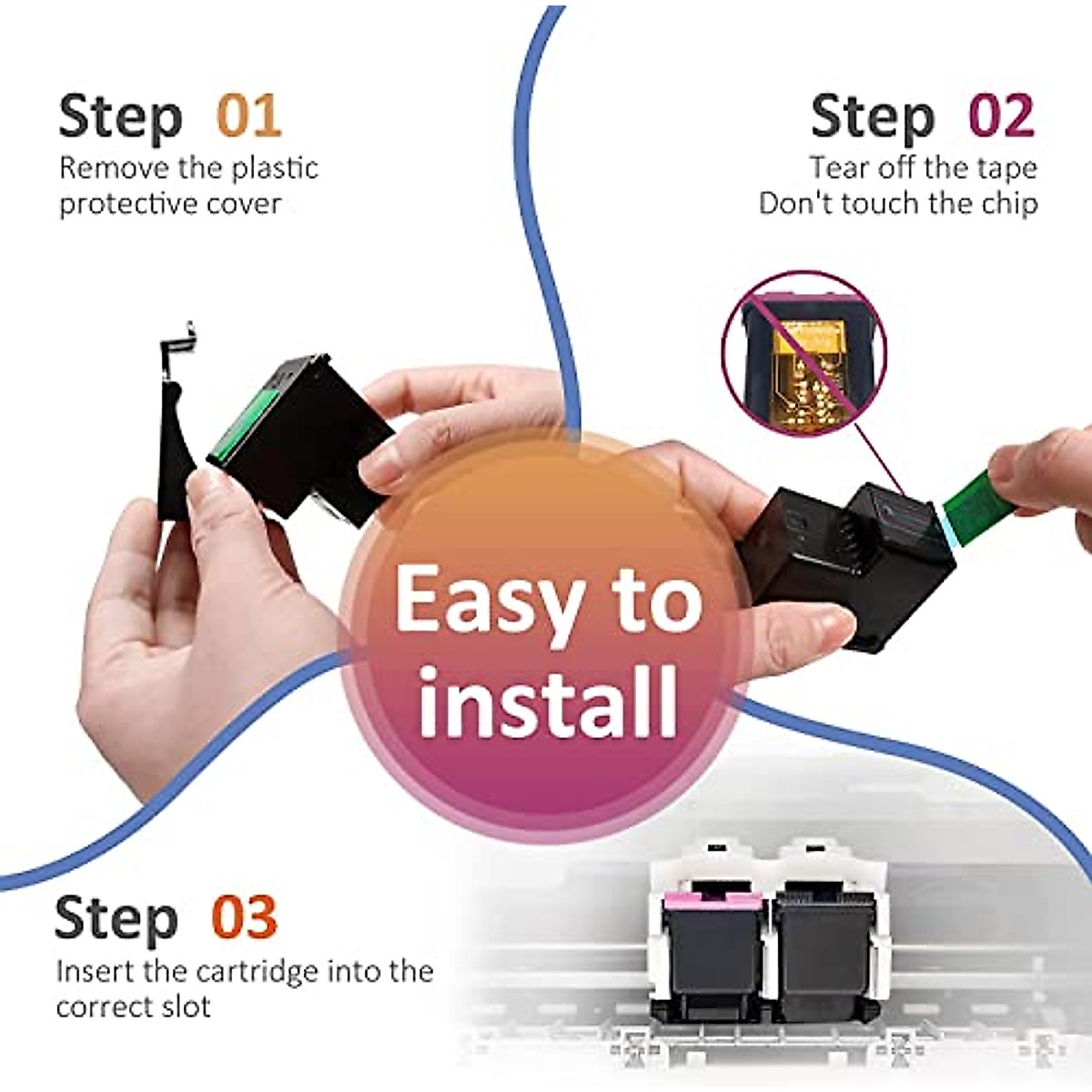 Step 01
Remove the plastic protective cover

Step 02
Tear off the tape
Don't touch the chip

Easy to install

Step 03
Insert the cartridge into the correct slot