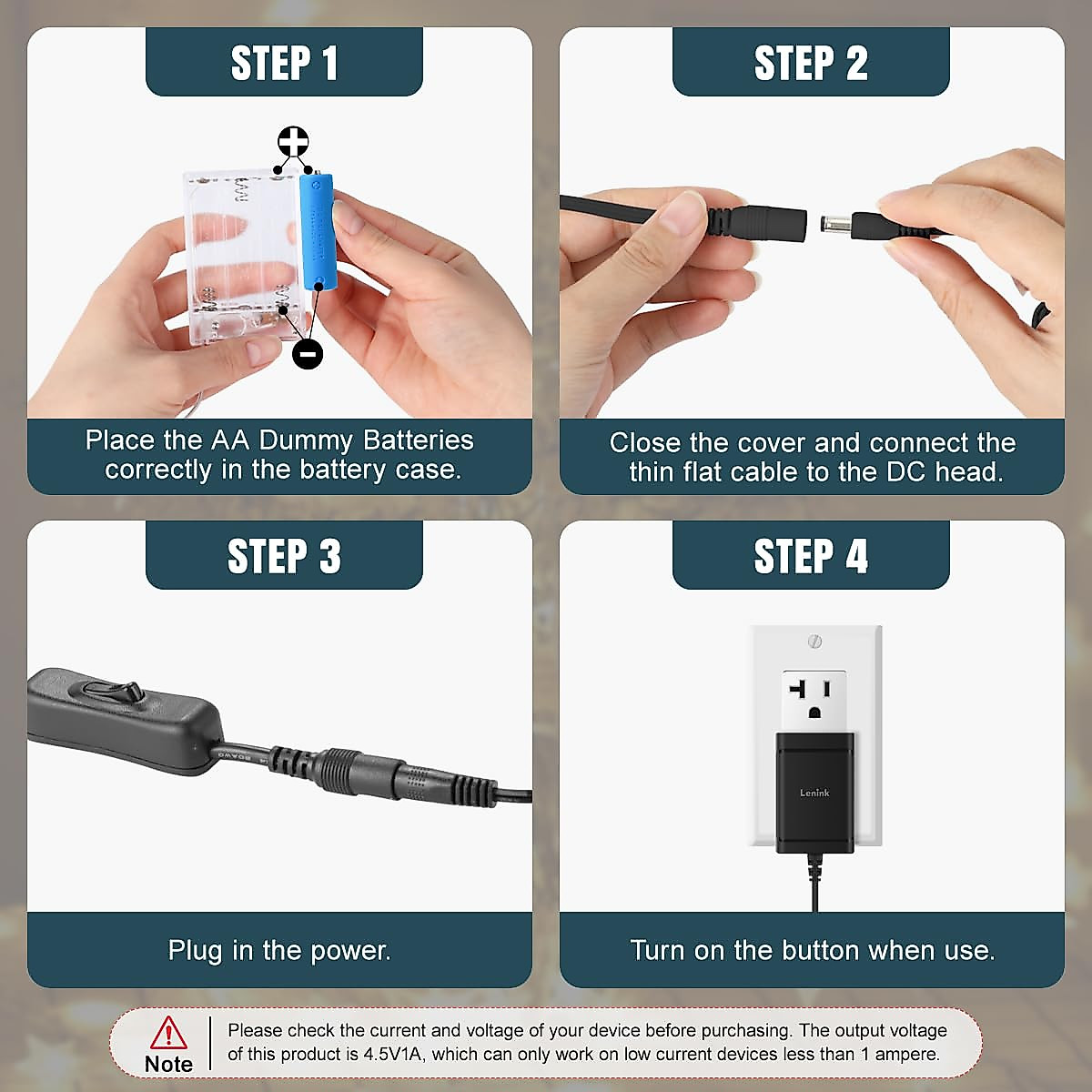 STEP 1

Place the AA Dummy Batteries correctly in the battery case.

STEP 2

Close the cover and connect the thin flat cable to the DC head.

STEP 3

Plug in the power.

STEP 4

Lenink

Turn on the button when use.

Note

Please check the current and voltage of your device before purchasing. The output voltage of this product is 4.5V1A, which can only work on low current devices less than 1 ampere.