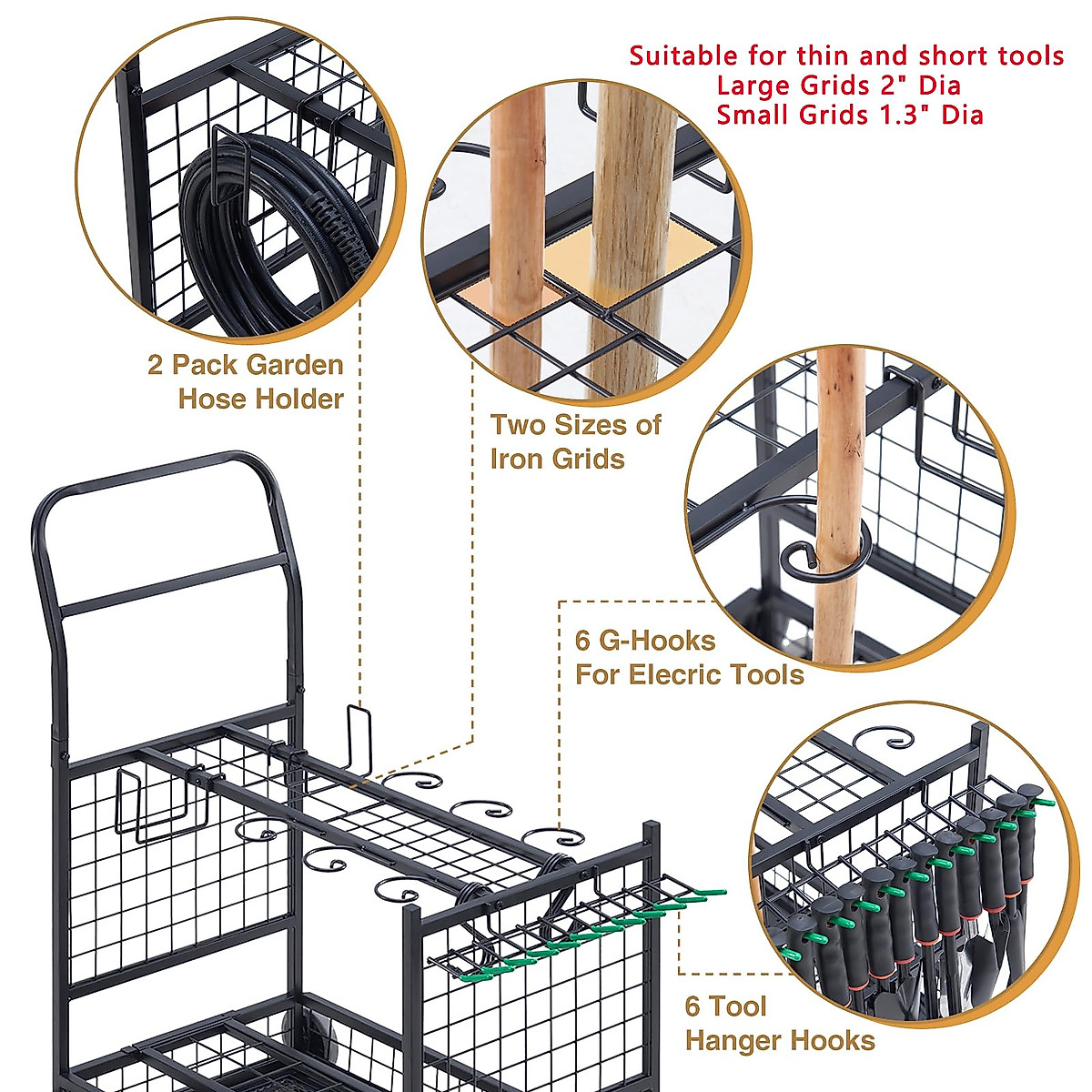 Suitable for thin and short tools
Large Grids 2" Dia
Small Grids 1.3" Dia

2 Pack Garden Hose Holder

Two Sizes of Iron Grids

6 G-Hooks For Elecric Tools

6 Tool Hanger Hooks