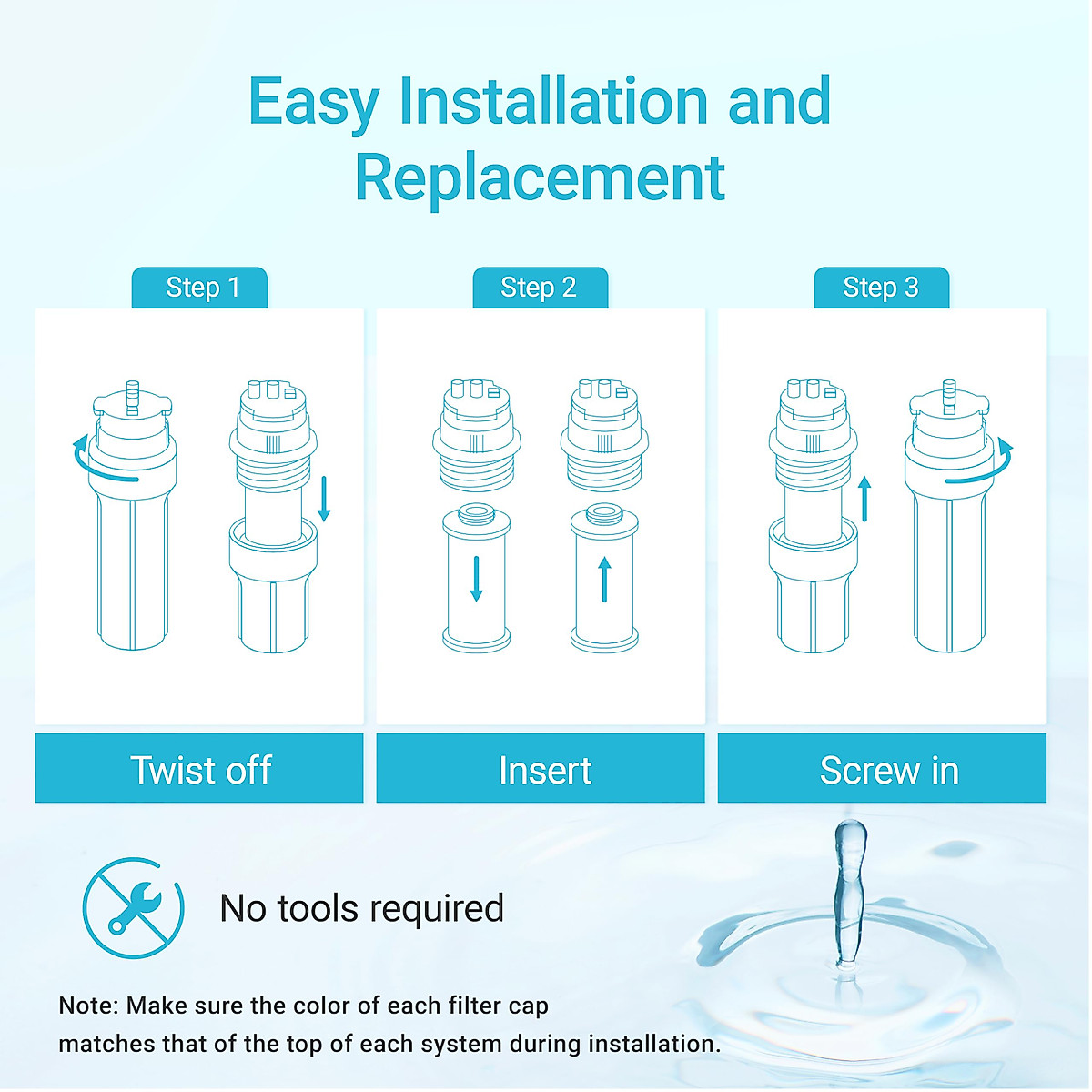 Easy Installation and Replacement

Step 1

Twist off

Step 2

Insert

Step 3

Screw in

No tools required

Note: Make sure the color of each filter cap matches that of the top of each system during installation.