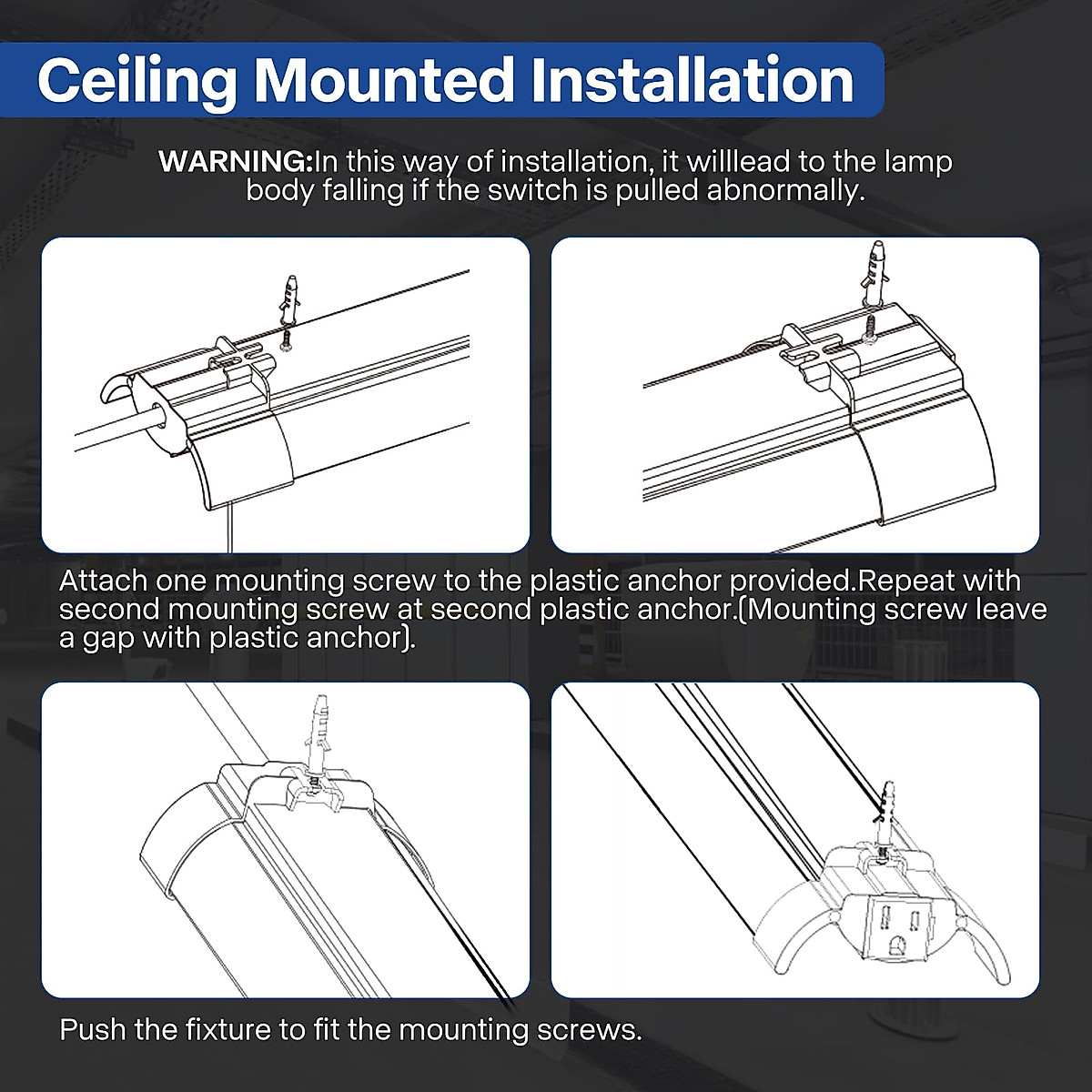 Ceiling Mounted Installation

WARNING:In this way of installation, it willlead to the lamp body falling if the switch is pulled abnormally.

Attach one mounting screw to the plastic anchor provided.Repeat with second mounting screw at second plastic anchor.(Mounting screw leave a gap with plastic anchor).

Push the fixture to fit the mounting screws.