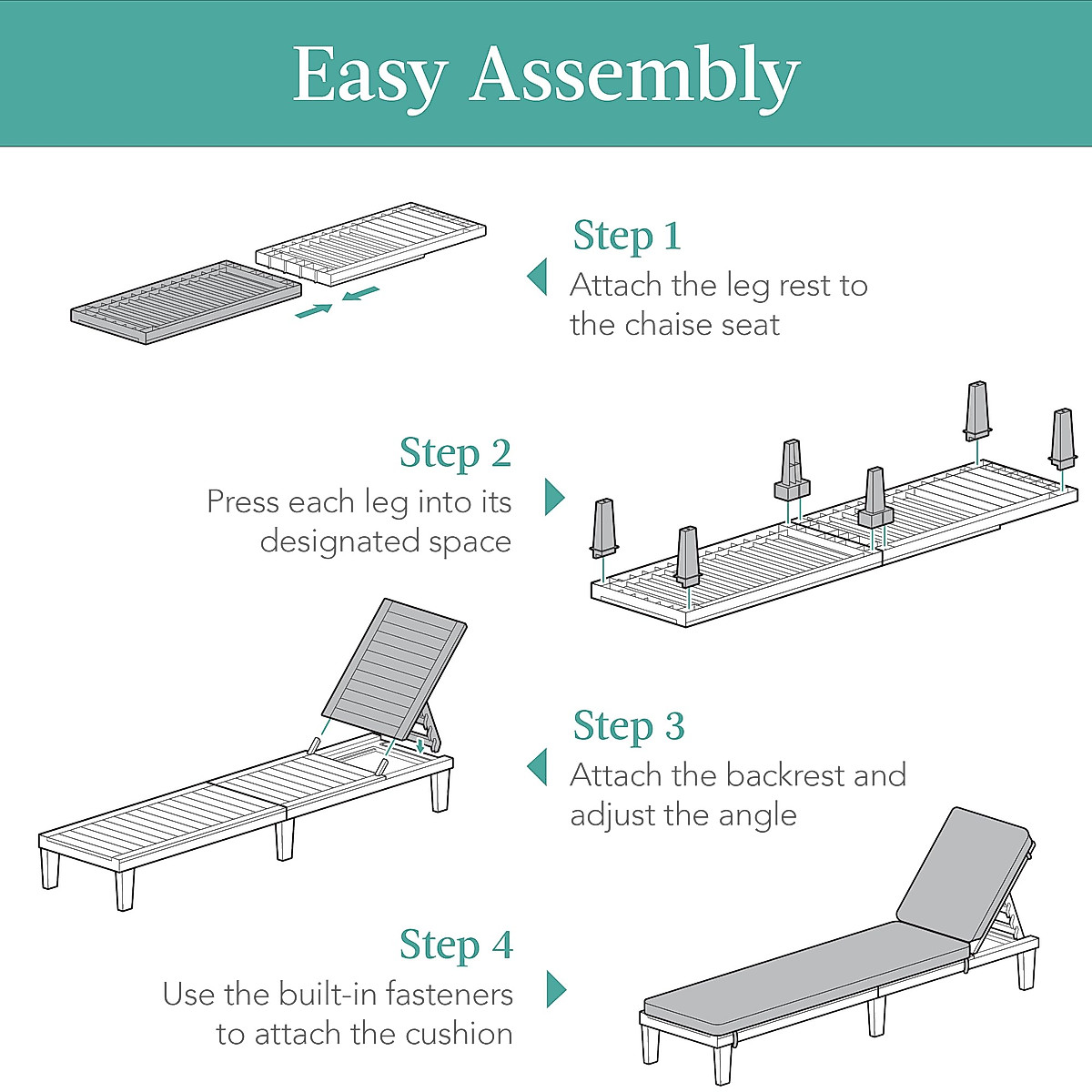 Easy Assembly

Step 1
Attach the leg rest to the chaise seat

Step 2
Press each leg into its designated space

Step 3
Attach the backrest and adjust the angle

Step 4
Use the built-in fasteners to attach the cushion