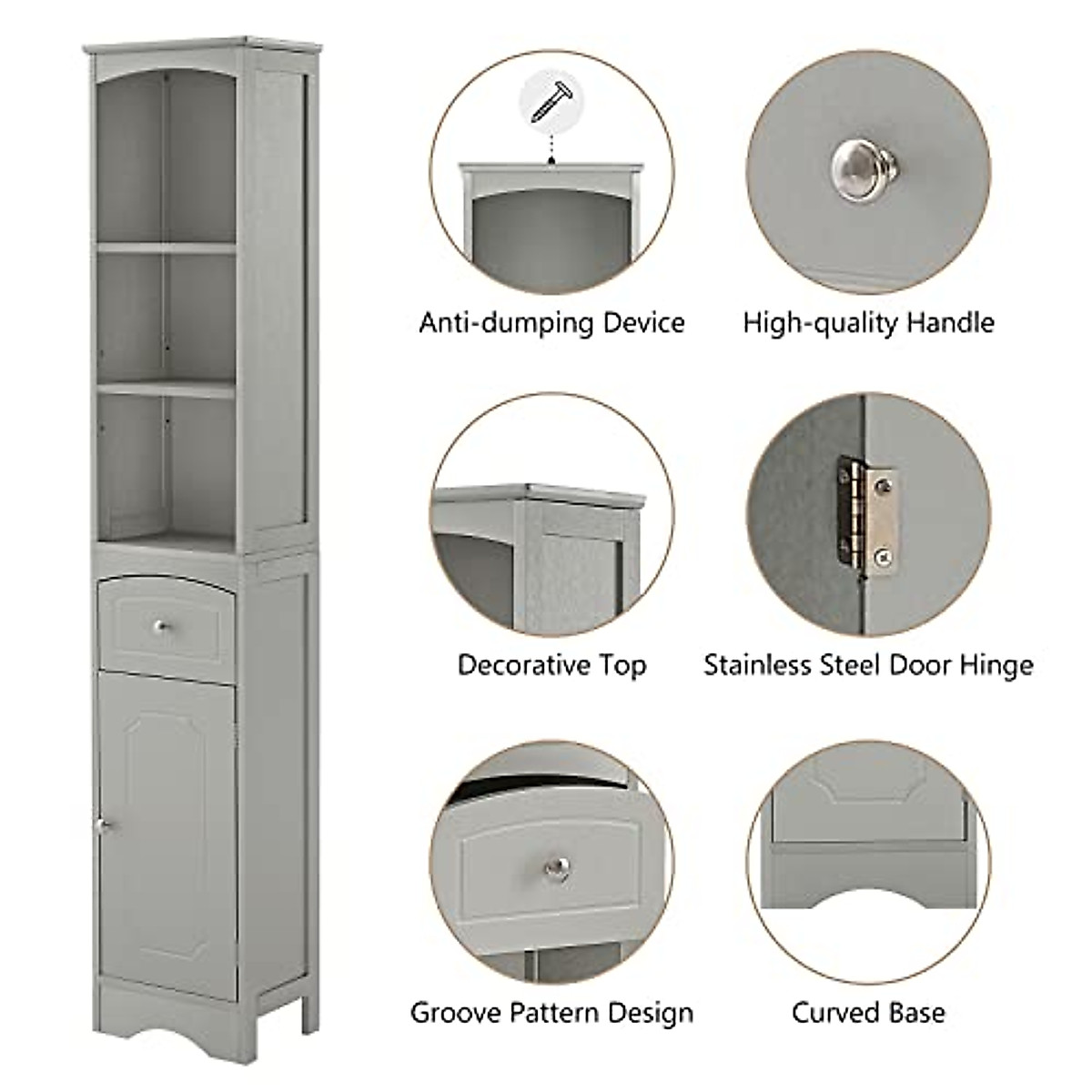 Anti-dumping Device

High-quality Handle

Decorative Top

Stainless Steel Door Hinge

Groove Pattern Design

Curved Base