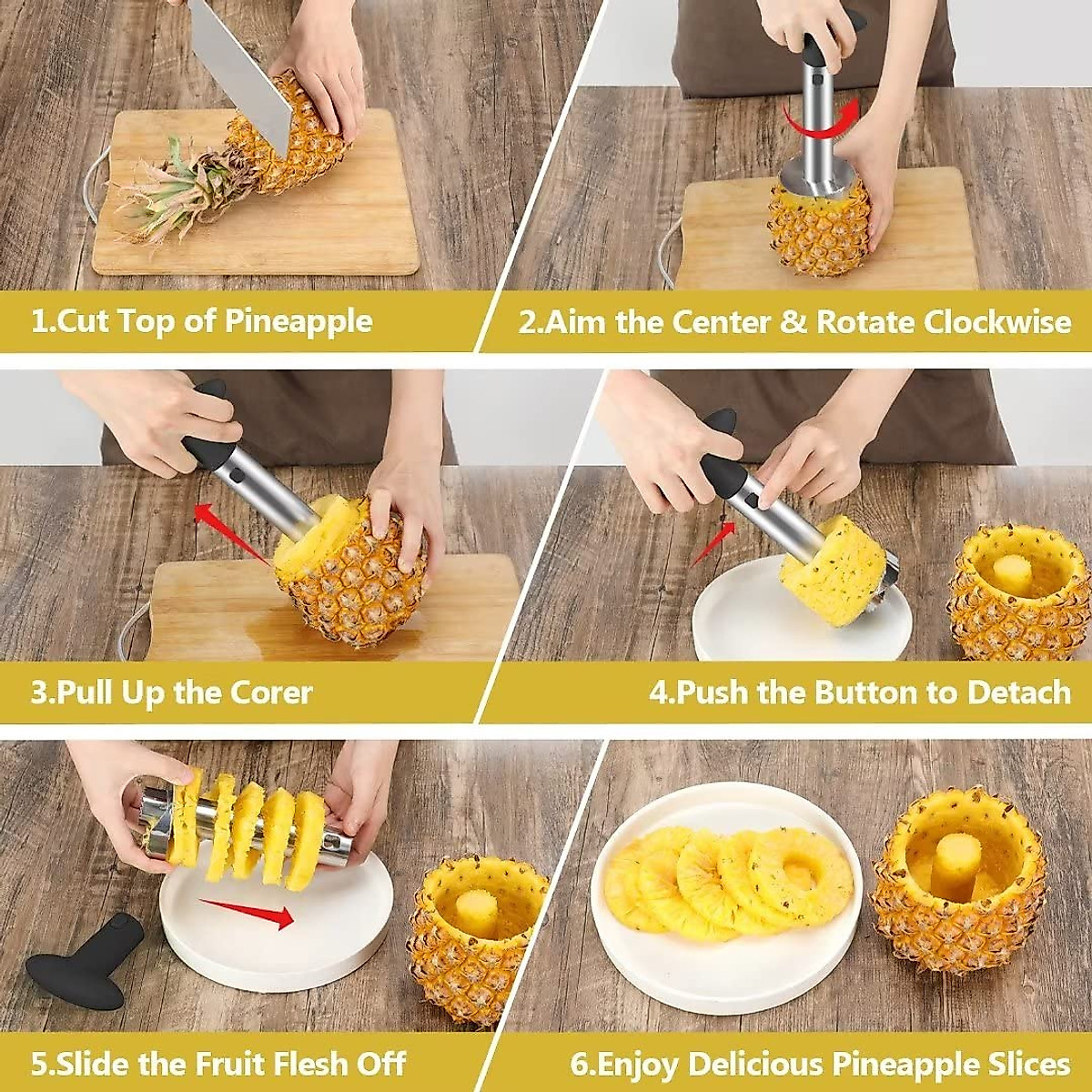 1.Cut Top of Pineapple

2.Aim the Center & Rotate Clockwise

3.Pull Up the Corer

4.Push the Button to Detach

5.Slide the Fruit Flesh Off

6.Enjoy Delicious Pineapple Slices