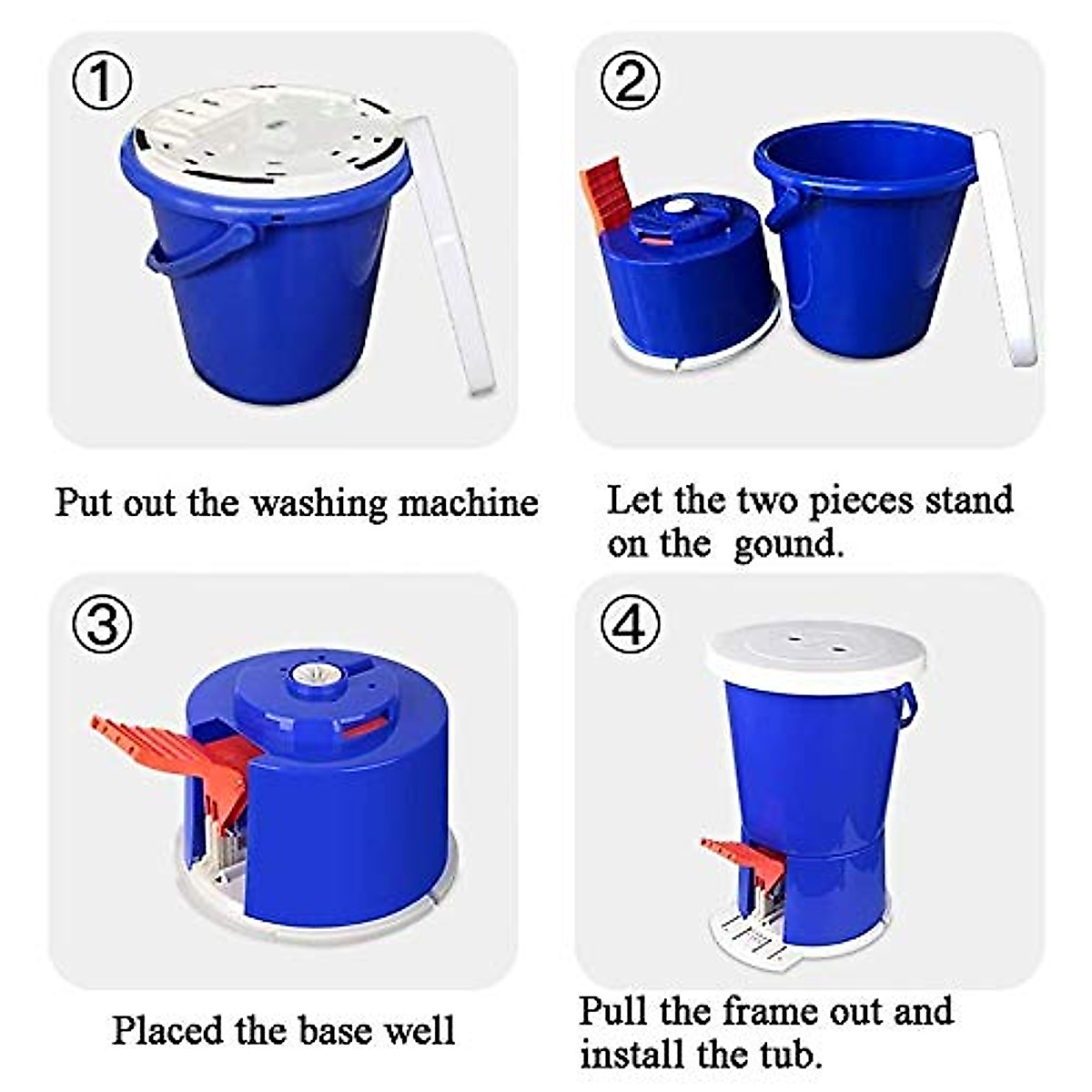 ①

Put out the washing machine

②

Let the two pieces stand on the gound.

③

Placed the base well

④

Pull the frame out and install the tub.