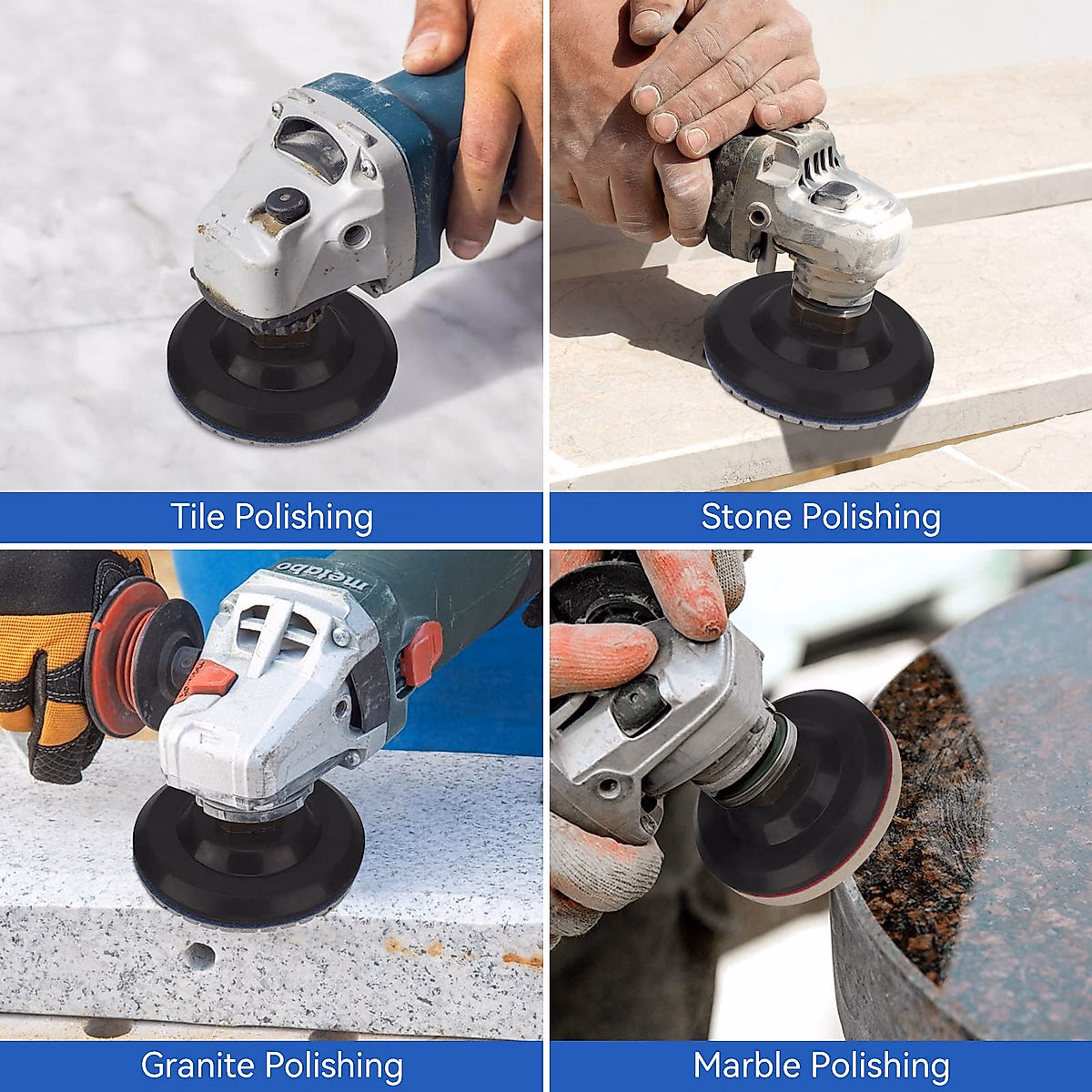 Tile Polishing

Stone Polishing

metabo

Granite Polishing

Marble Polishing