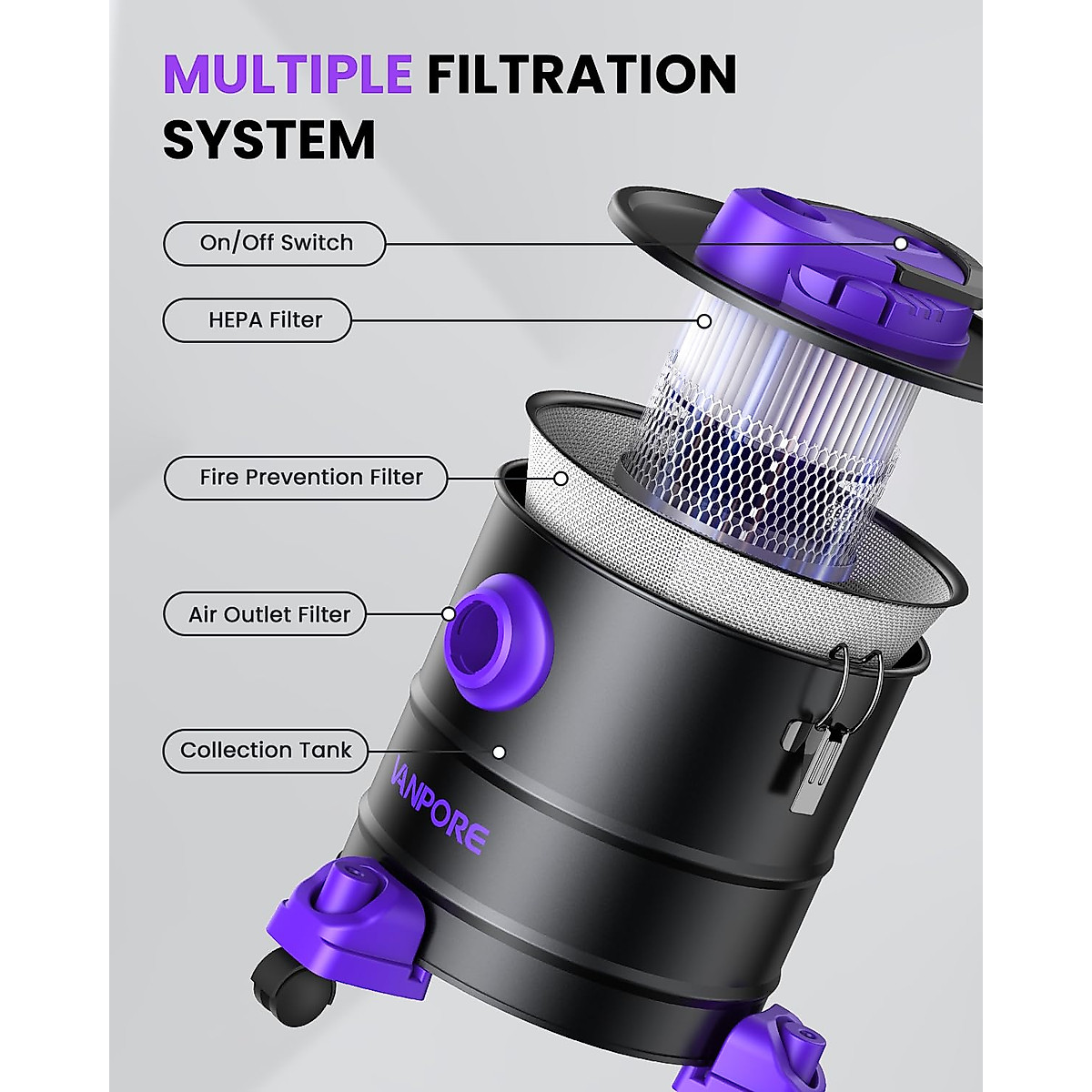 MULTIPLE FILTRATION SYSTEM

On/Off Switch

HEPA Filter

Fire Prevention Filter

Air Outlet Filter

Collection Tank

VANPORE