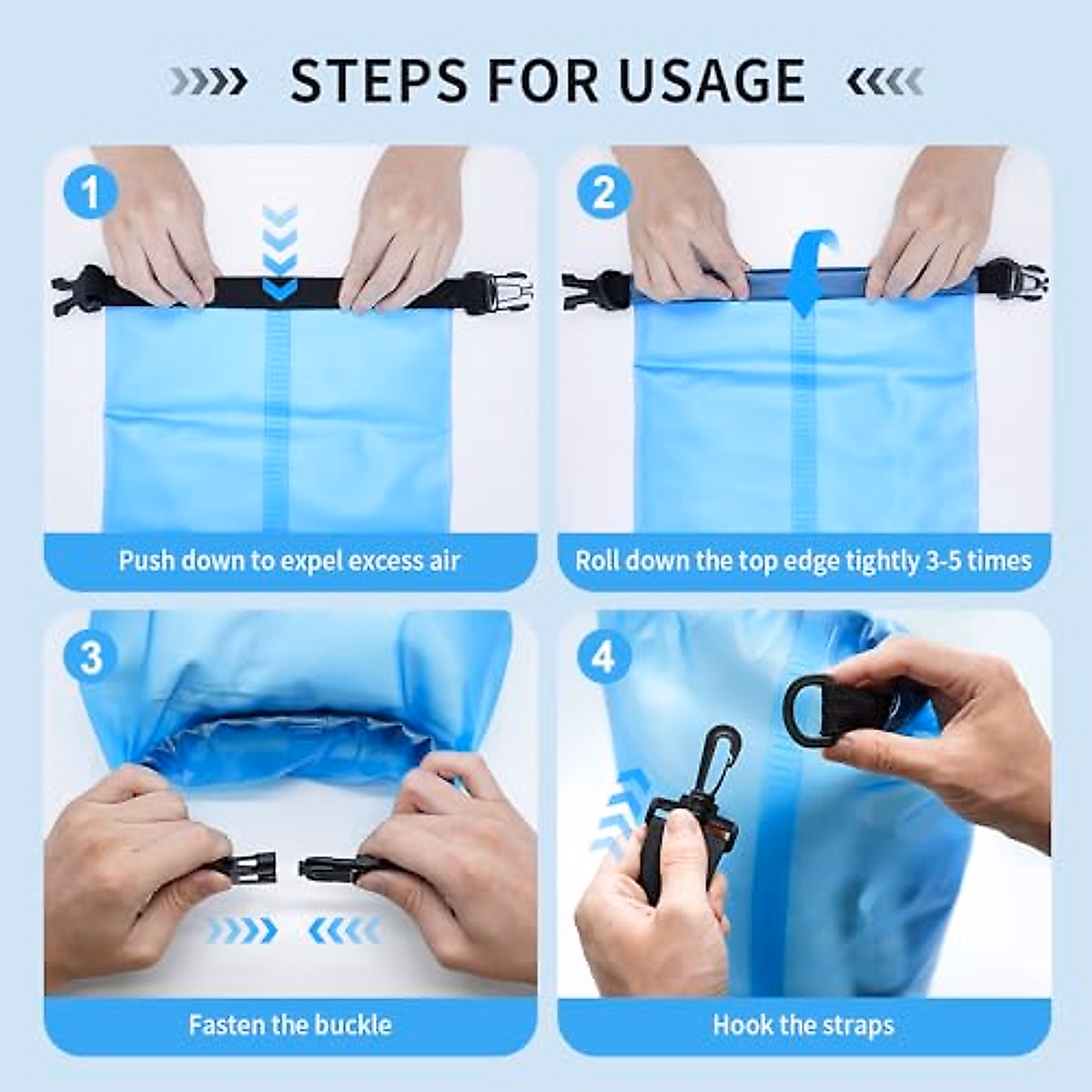 STEPS FOR USAGE

1

Push down to expel excess air

2

Roll down the top edge tightly 3-5 times

3

Fasten the buckle

4

Hook the straps