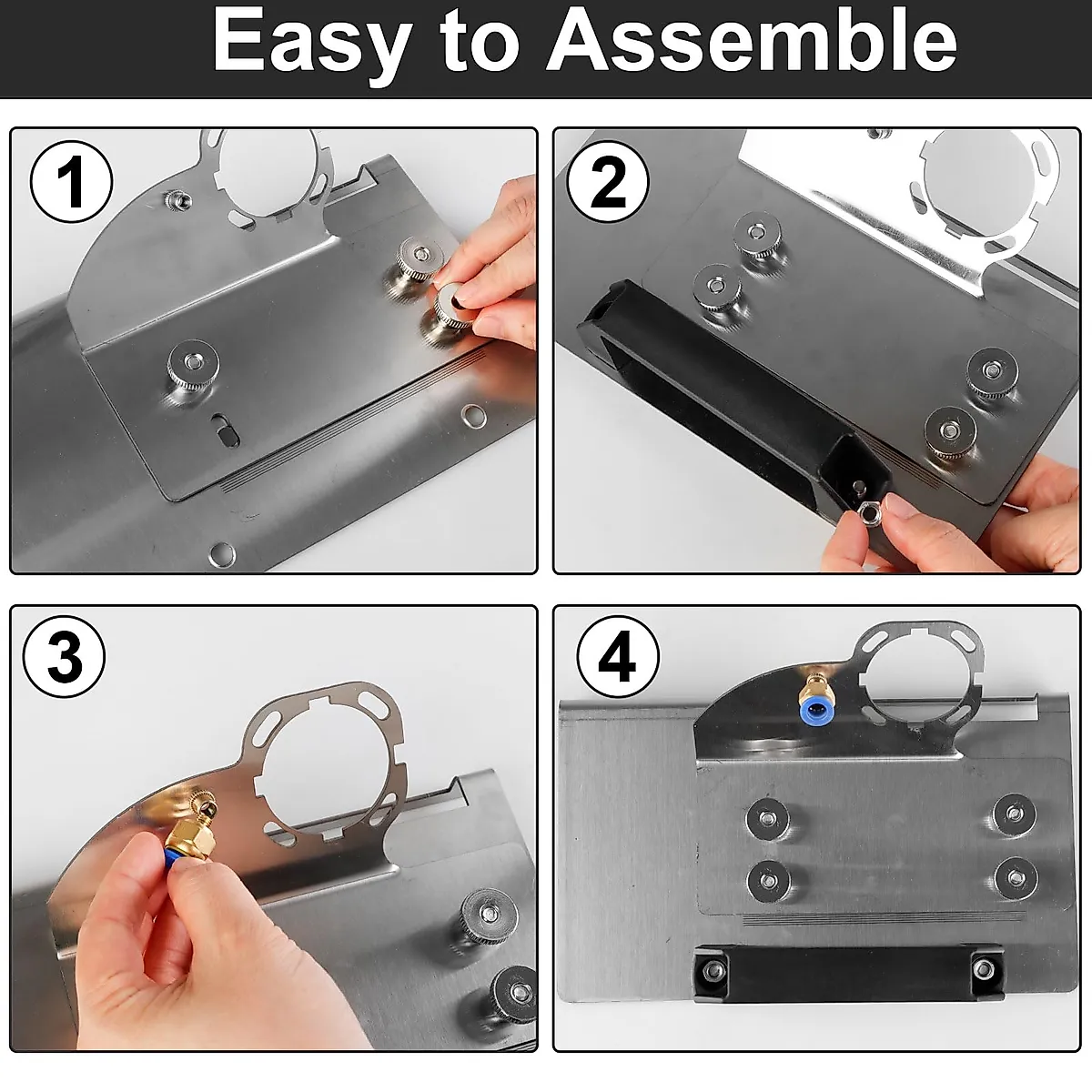 Easy to Assemble

1

2

3

4