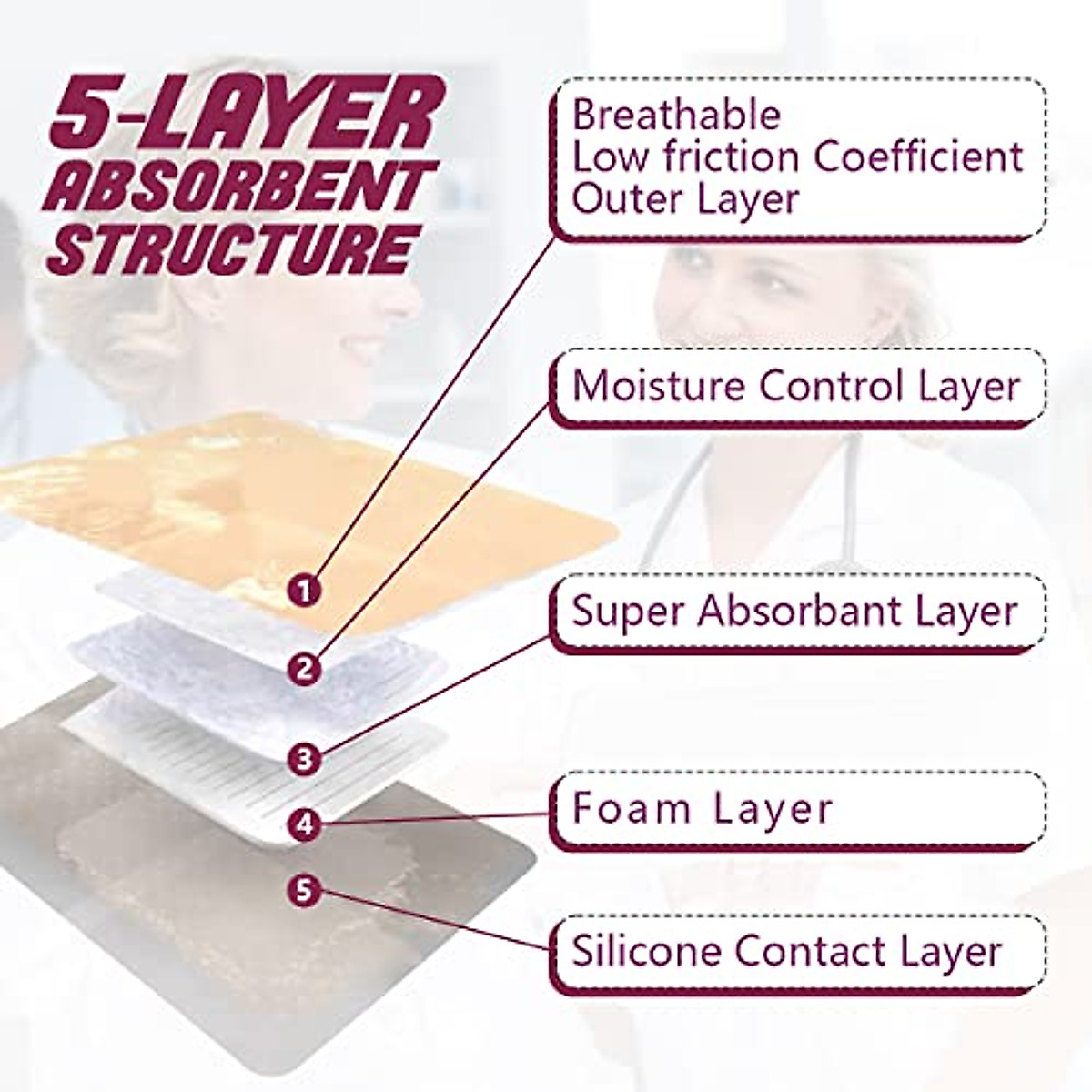 5-LAYER
ABSORBENT
STRUCTURE

Breathable
Low friction Coefficient
Outer Layer

Moisture Control Layer

Super Absorbant Layer

Foam Layer

Silicone Contact Layer

1

2

3

4

5