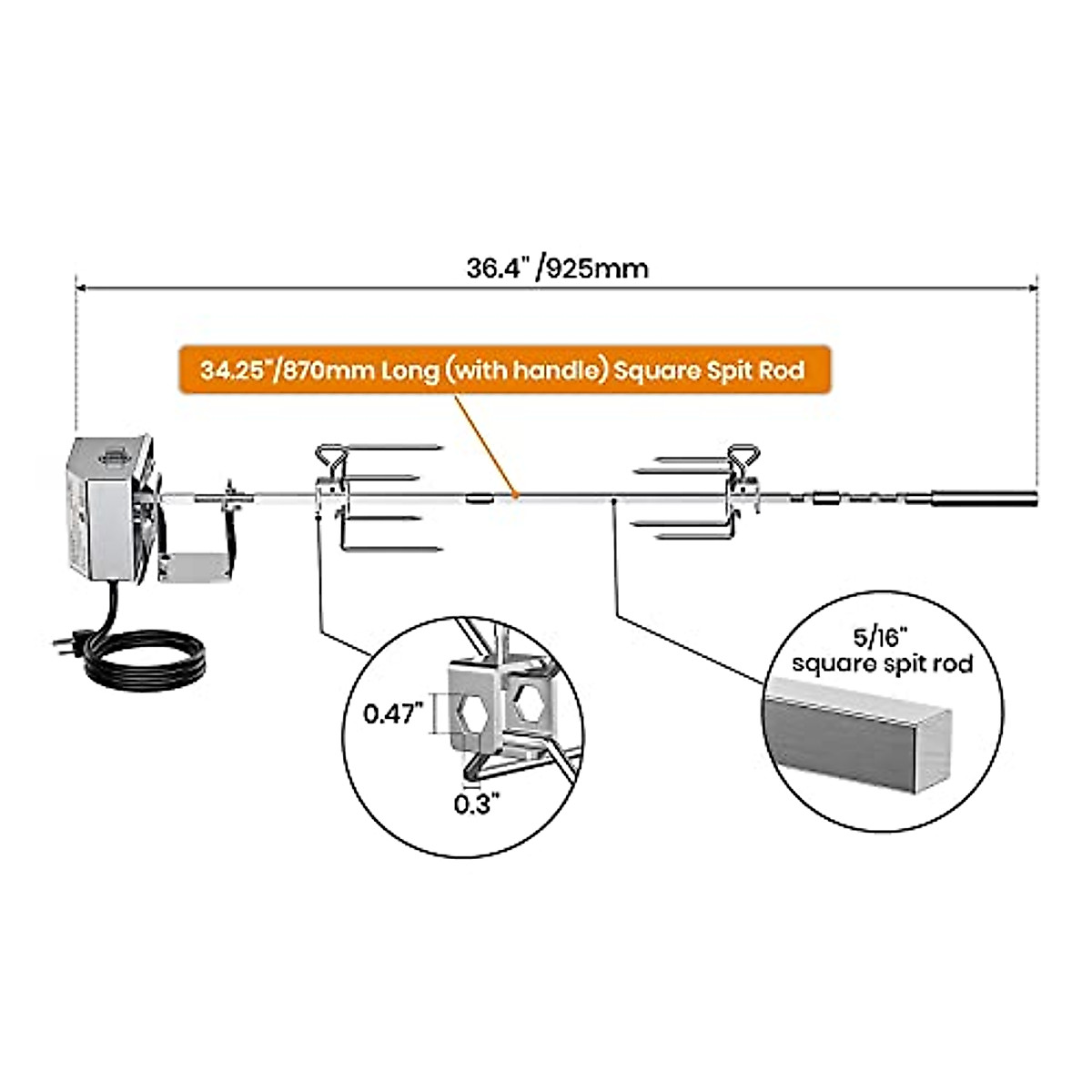 36.4" /925mm

34.25"/870mm Long (with handle) Square Spit Rod

0.47"

0.3"

5/16" square spit rod