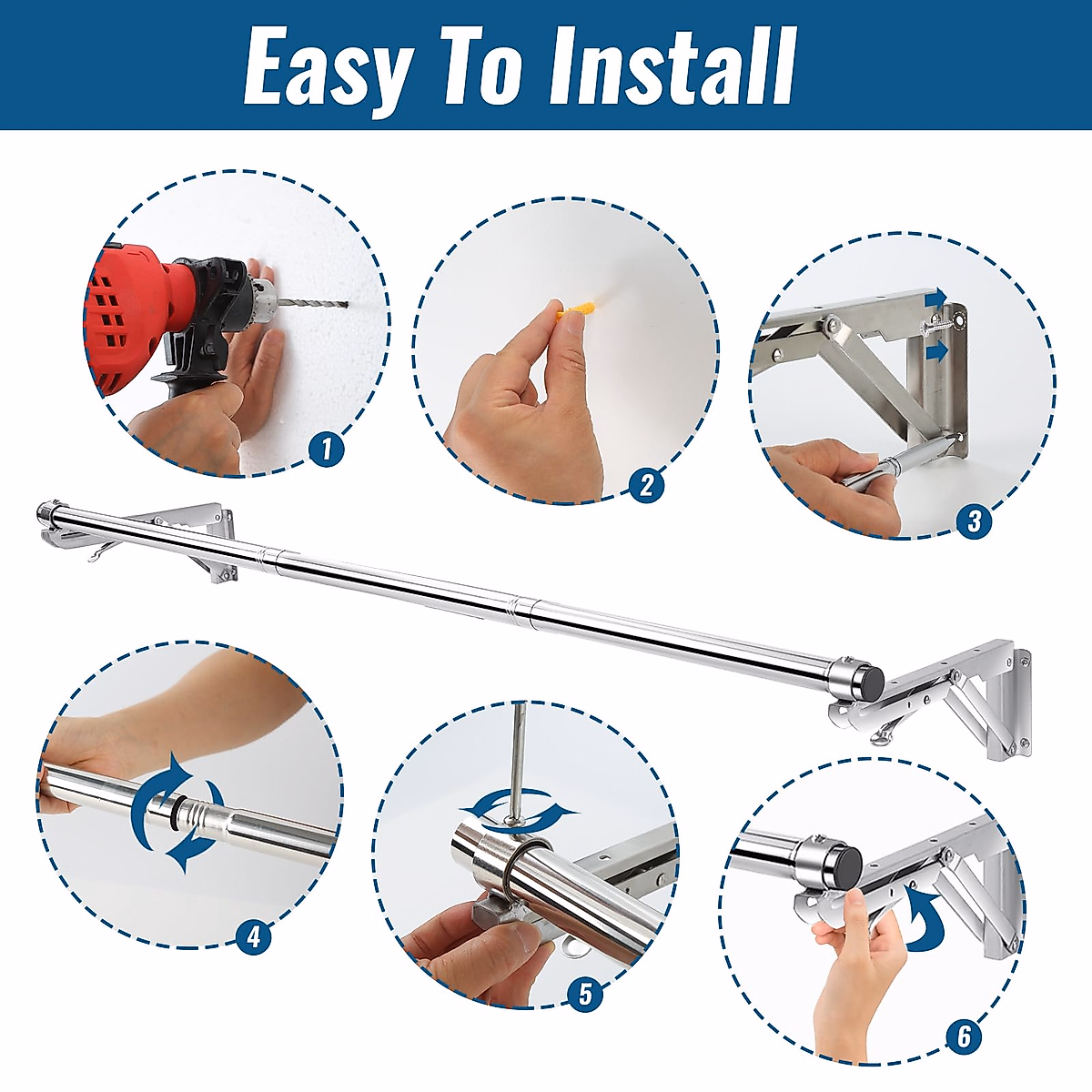 Easy To Install

1

2

3

4

5

6