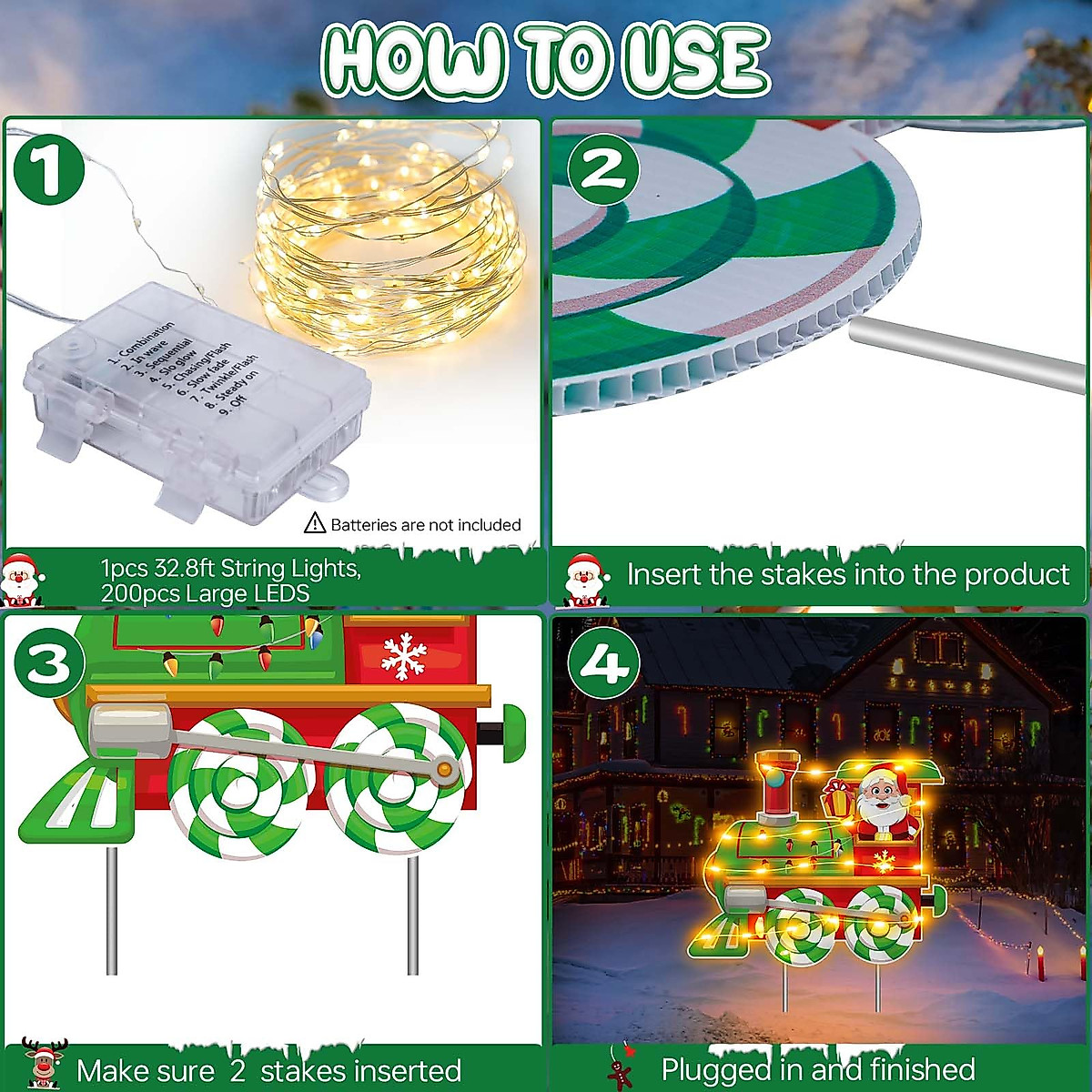 HOW TO USE

1

1. Combination
2. In wave
3. Sequential
4. Slo glow
5. Chasing/Flash
6. Slow fade
7. Twinkle/Flash
8. Steady on
9. Off

Batteries are not included

1pcs 32.8ft String Lights, 200pcs Large LEDS

2

Insert the stakes into the product

3

Make sure 2 stakes inserted

4

Plugged in and finished