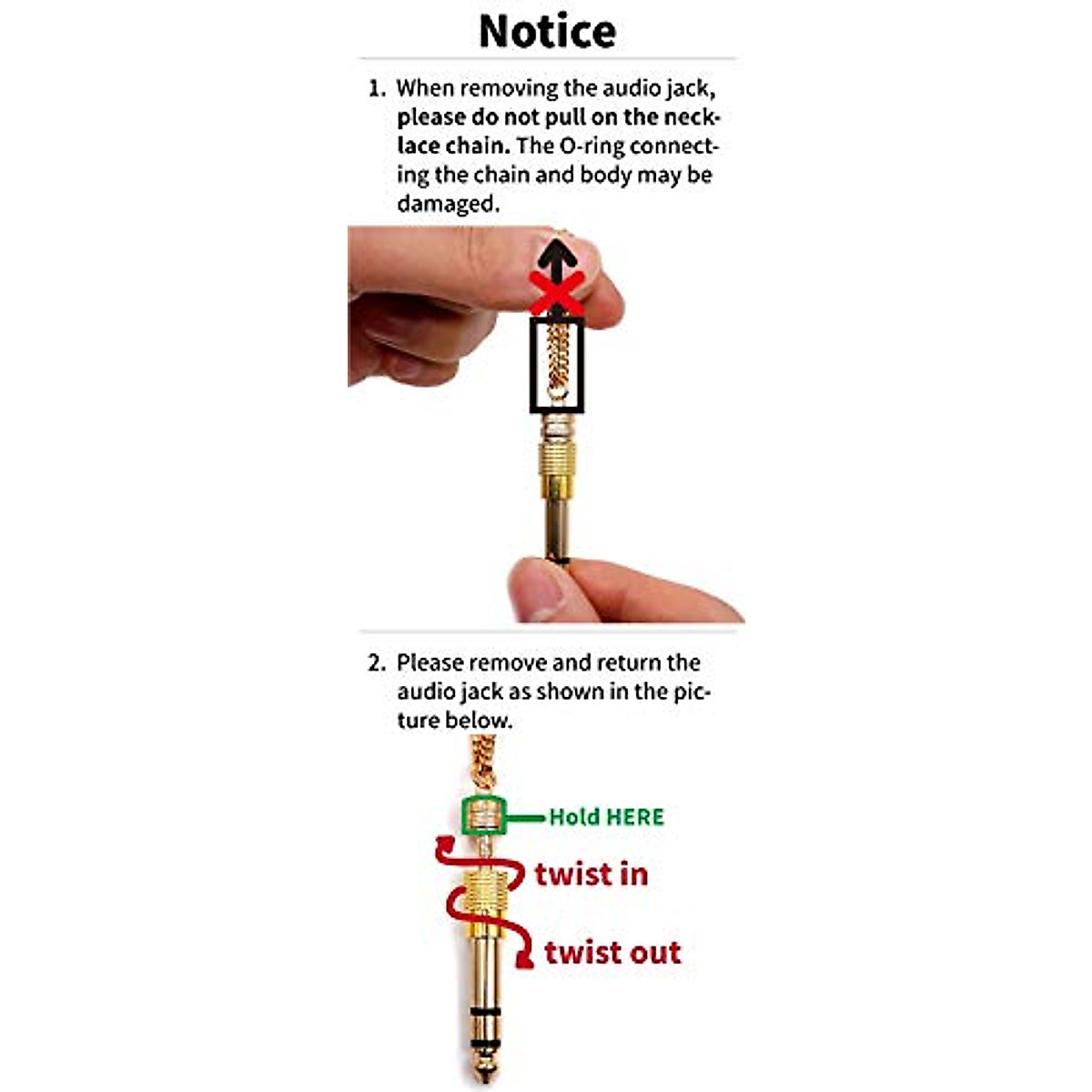 Notice

1. When removing the audio jack, please do not pull on the necklace chain. The O-ring connecting the chain and body may be damaged.

2. Please remove and return the audio jack as shown in the picture below.

Hold HERE

twist in

twist out