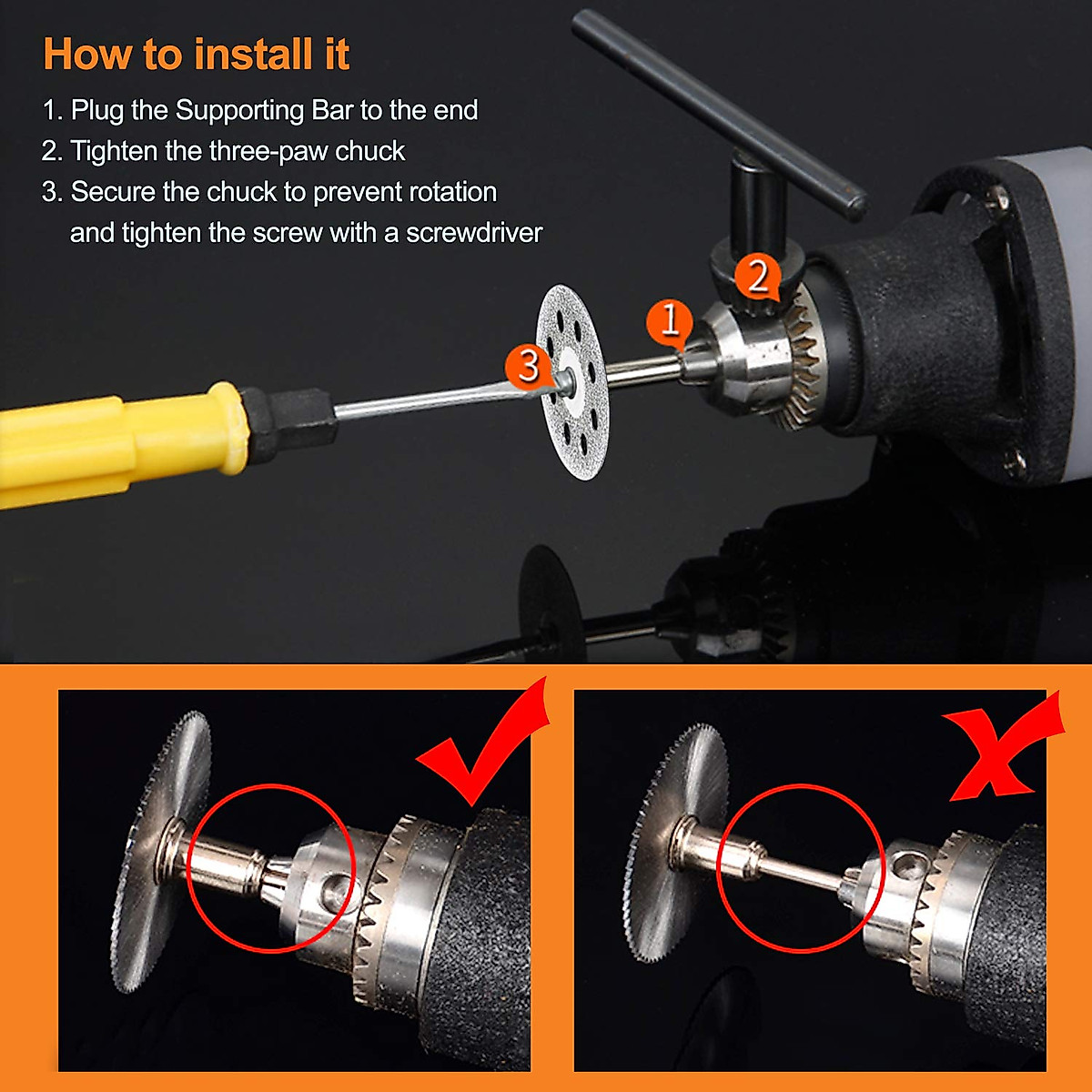 How to install it

1. Plug the Supporting Bar to the end
2. Tighten the three-paw chuck
3. Secure the chuck to prevent rotation and tighten the screw with a screwdriver

2

1

3