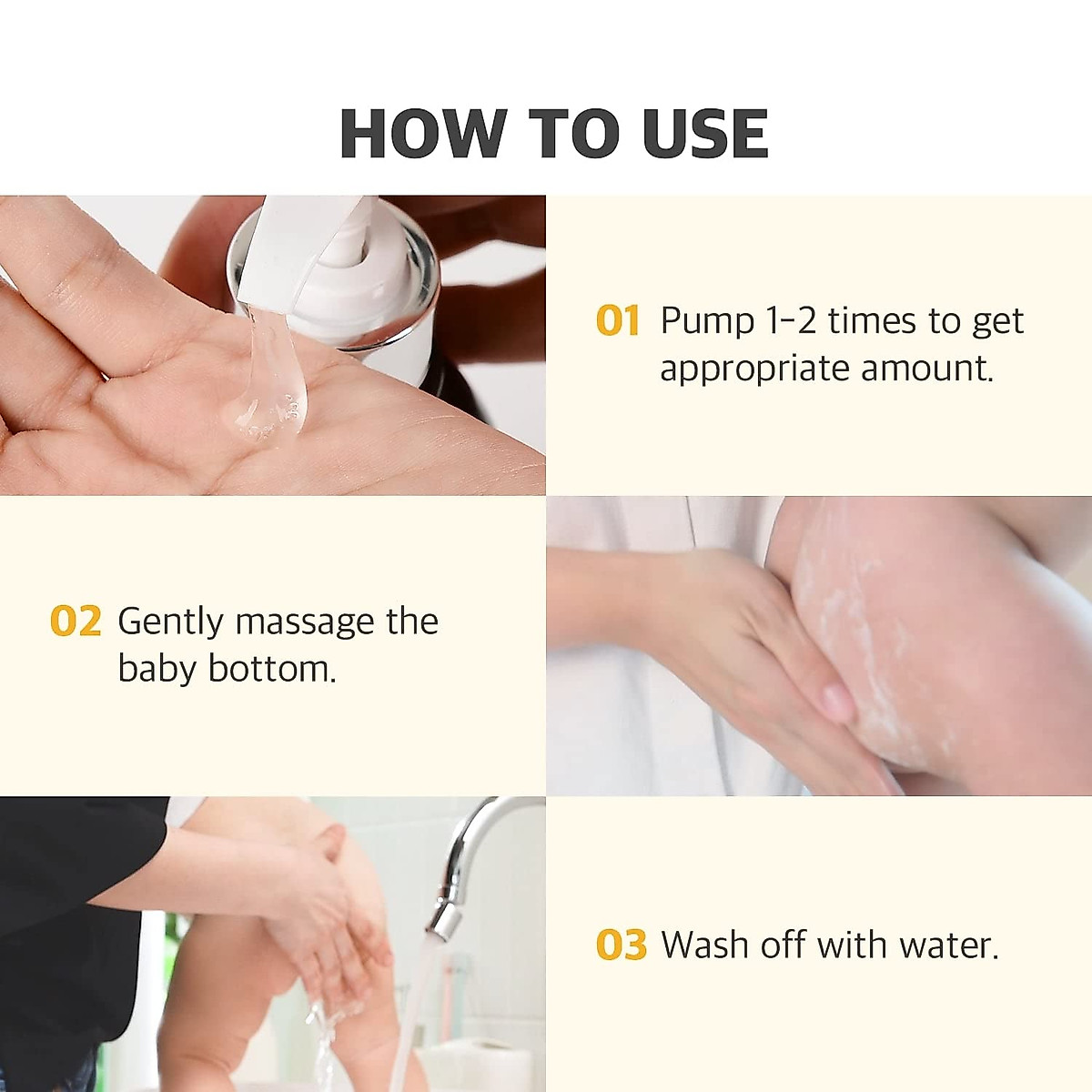 HOW TO USE

01 Pump 1-2 times to get appropriate amount.

02 Gently massage the baby bottom.

03 Wash off with water.