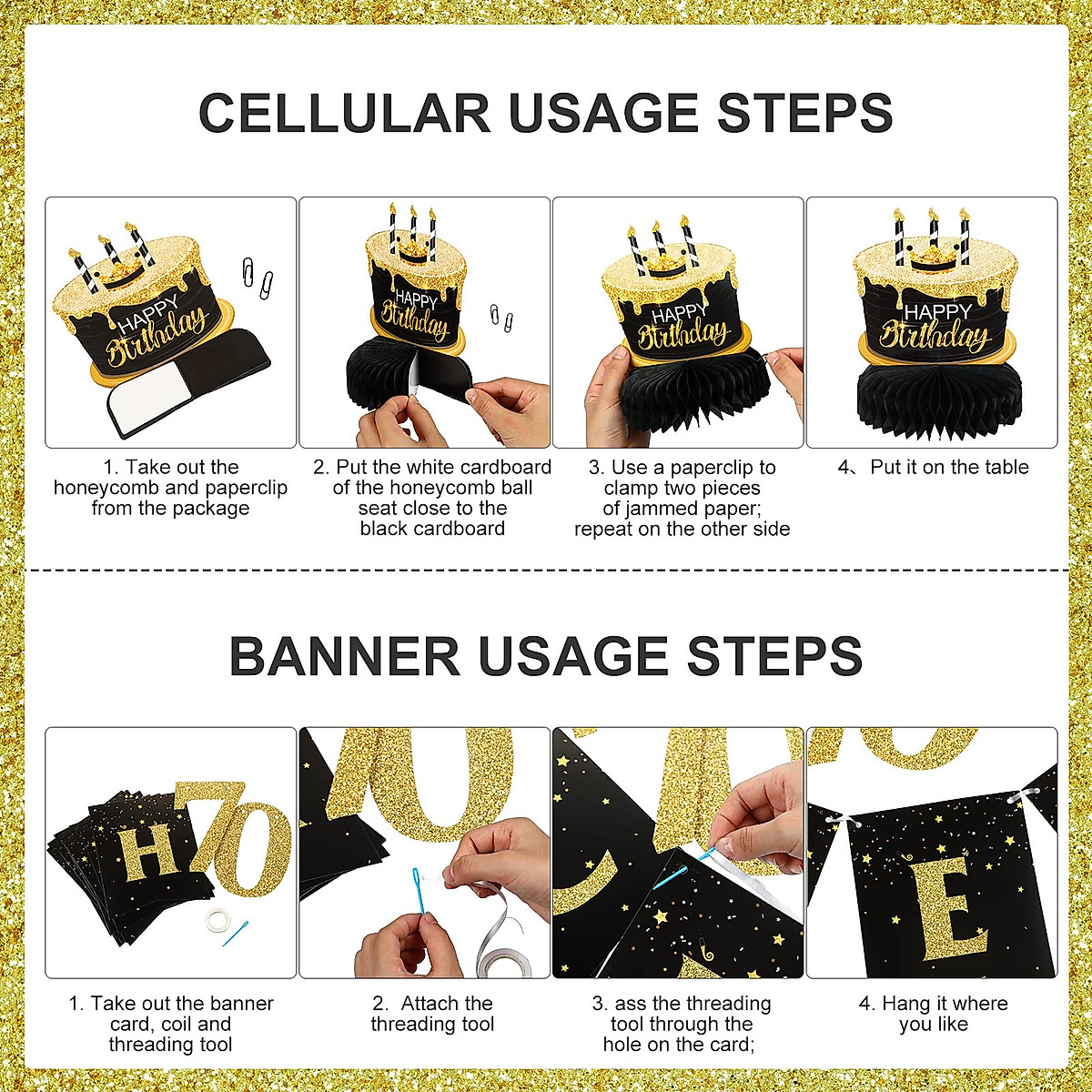 CELLULAR USAGE STEPS

HAPPY Birthday

HAPPY Birthday

HAPPY Birthday

HAPPY Birthday

1. Take out the honeycomb and paperclip from the package

2. Put the white cardboard of the honeycomb ball seat close to the black cardboard

3. Use a paperclip to clamp two pieces of jammed paper; repeat on the other side

4、Put it on the table

BANNER USAGE STEPS

H 70

E

1. Take out the banner card, coil and threading tool

2. Attach the threading tool

3. ass the threading tool through the hole on the card;

4. Hang it where you like