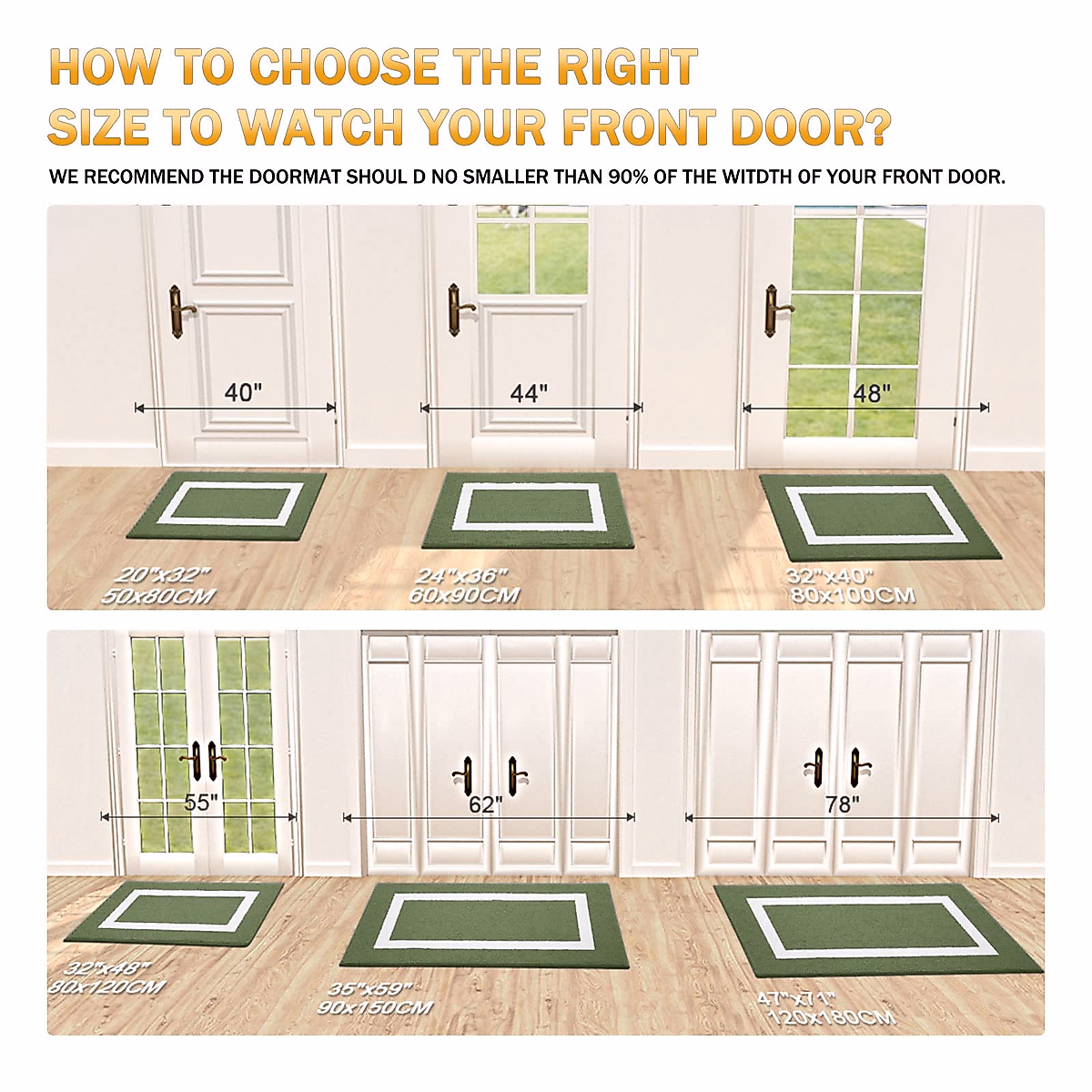 HOW TO CHOOSE THE RIGHT SIZE TO WATCH YOUR FRONT DOOR?

WE RECOMMEND THE DOORMAT SHOUL D NO SMALLER THAN 90% OF THE WITDTH OF YOUR FRONT DOOR.

40"

44"

48"

20"x32"
50x80CM

24"x36"
60x90CM

32"x40"
80x100CM

55"

62"

78"

32"x48"
80x120CM

35"x59"
90x150CM

47"x71"
120x180CM