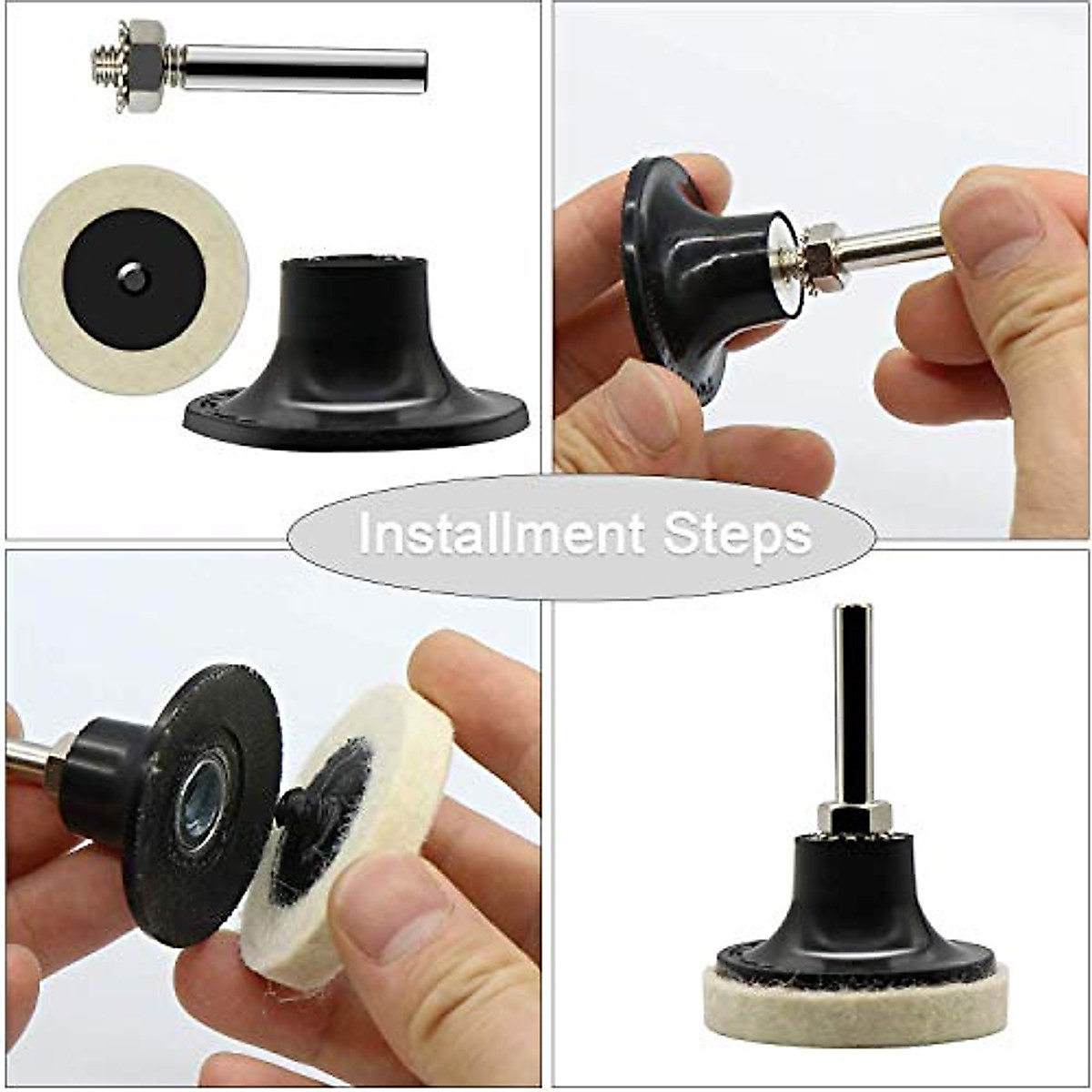 Installment Steps