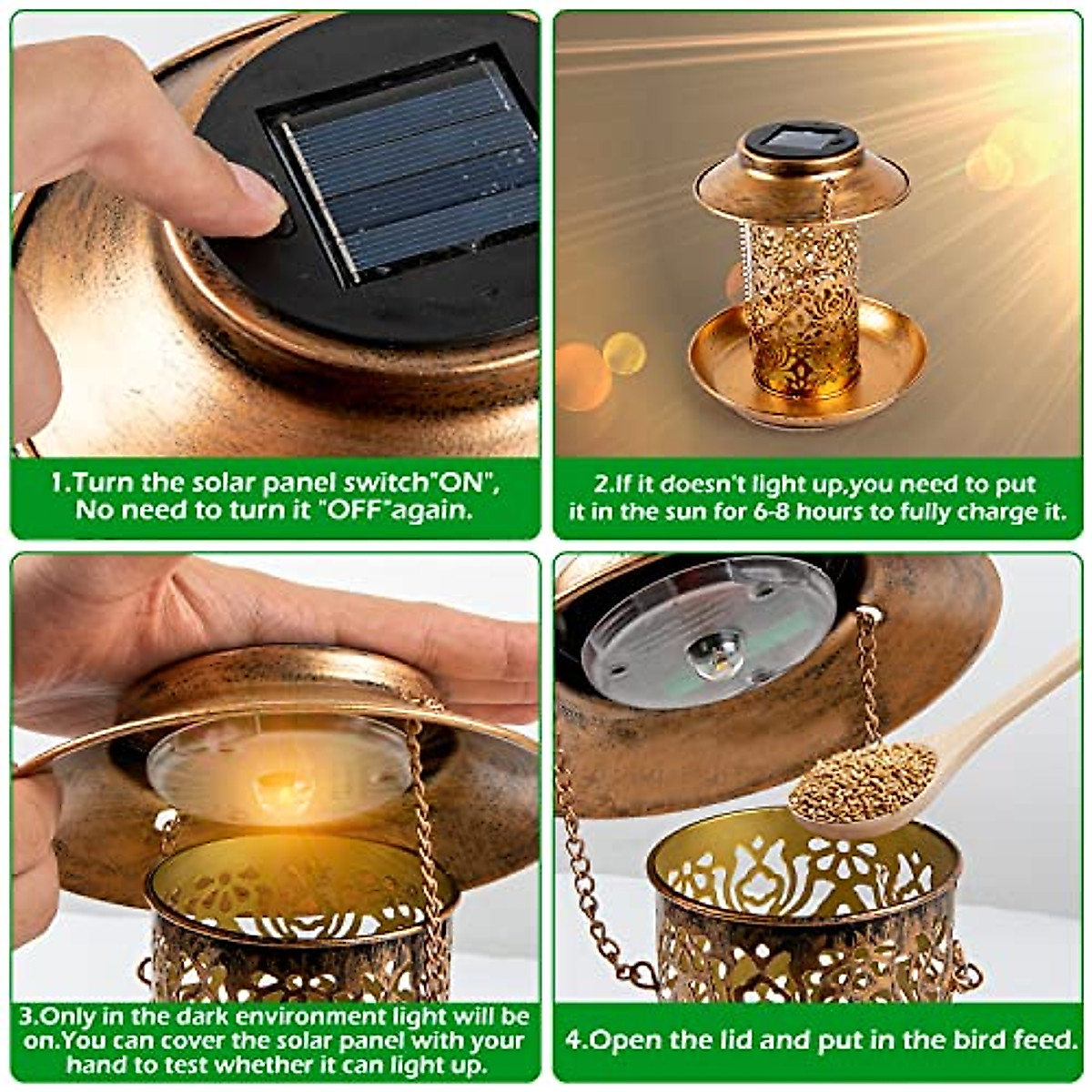 1.Turn the solar panel switch"ON", No need to turn it "OFF"again.

2.If it doesn't light up,you need to put it in the sun for 6-8 hours to fully charge it.

3.Only in the dark environment light will be on.You can cover the solar panel with your hand to test whether it can light up.

4.Open the lid and put in the bird feed.