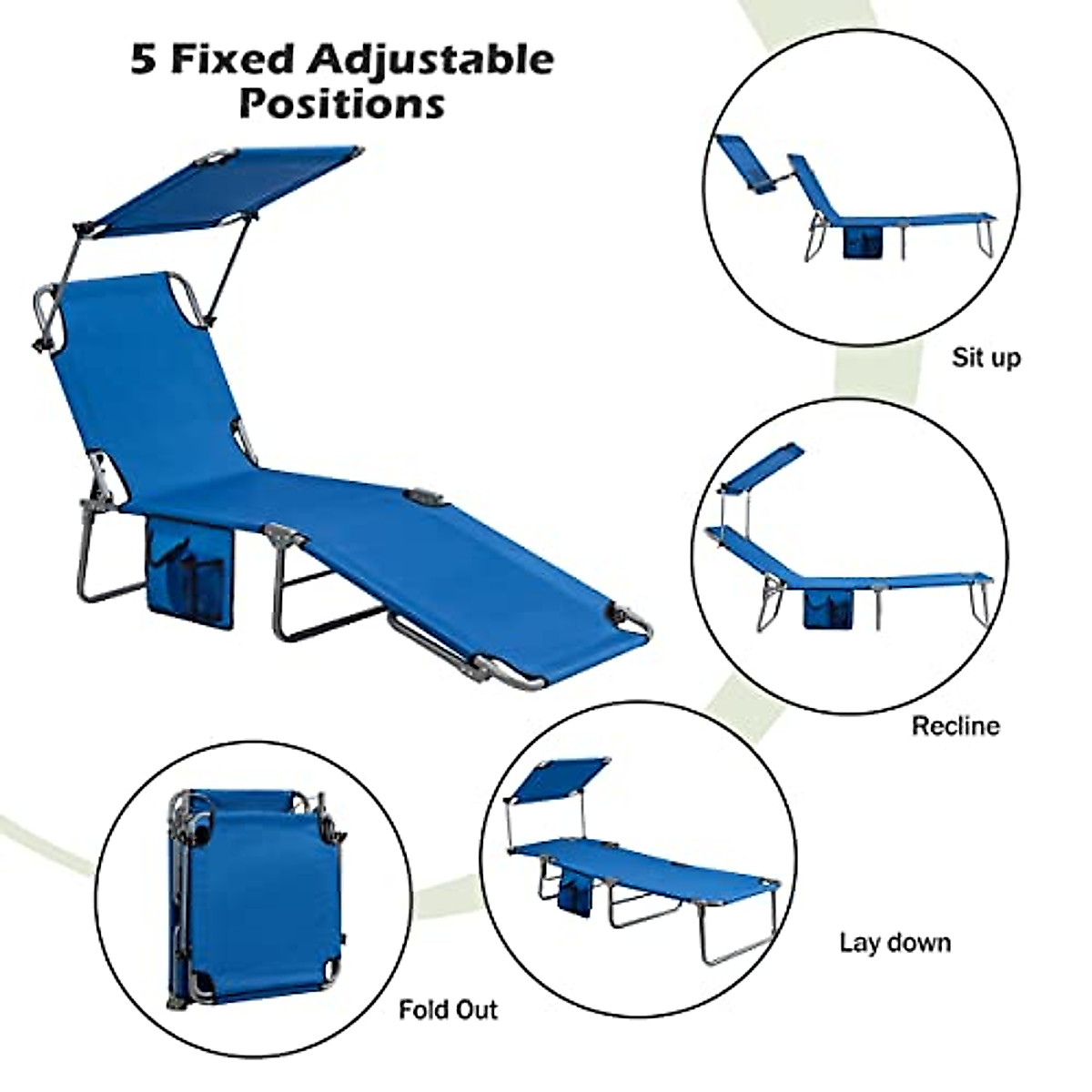 5 Fixed Adjustable Positions

Sit up

Recline

Lay down

Fold Out