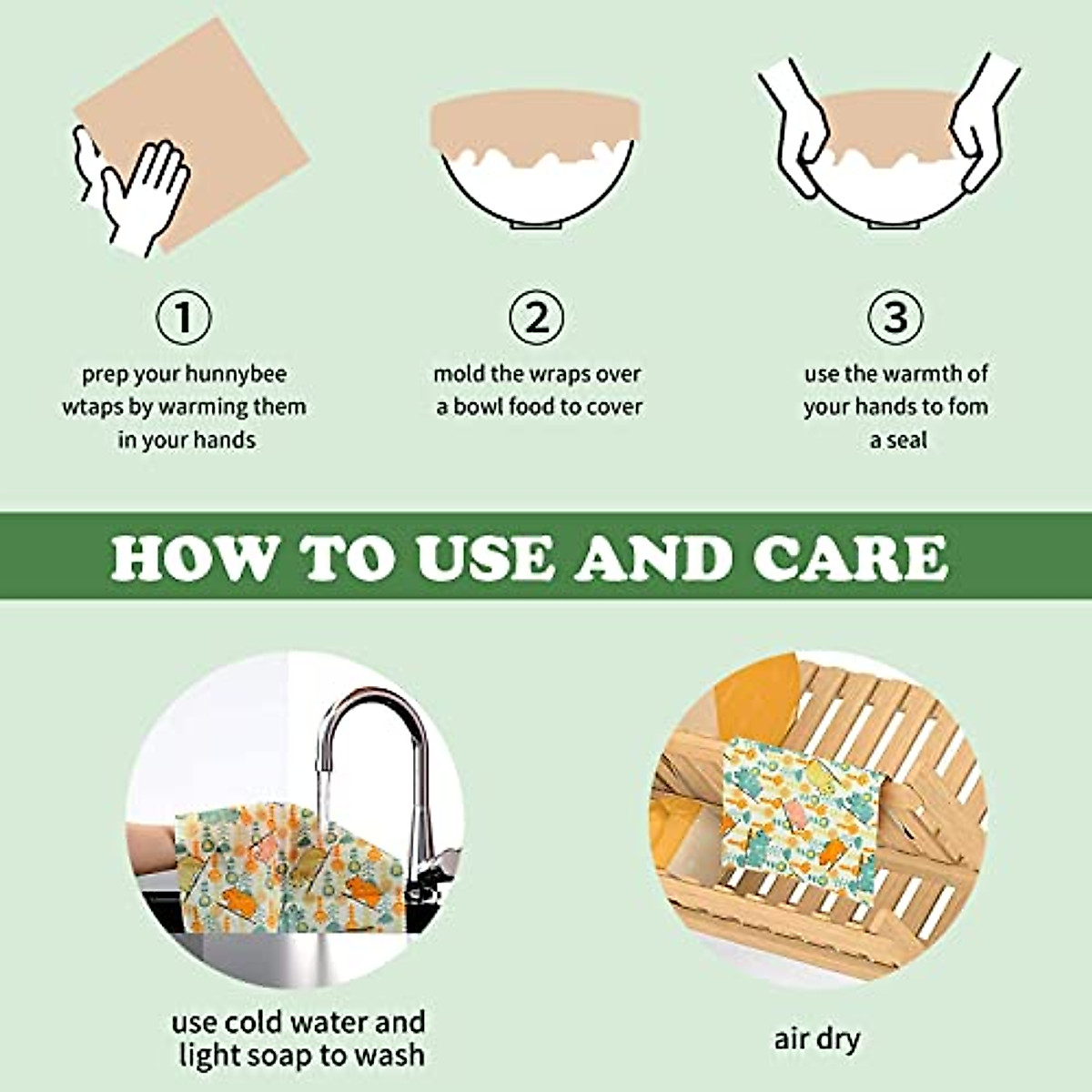 ①
prep your hunnybee wtaps by warming them in your hands

②
mold the wraps over a bowl food to cover

③
use the warmth of your hands to fom a seal

HOW TO USE AND CARE

use cold water and light soap to wash

air dry