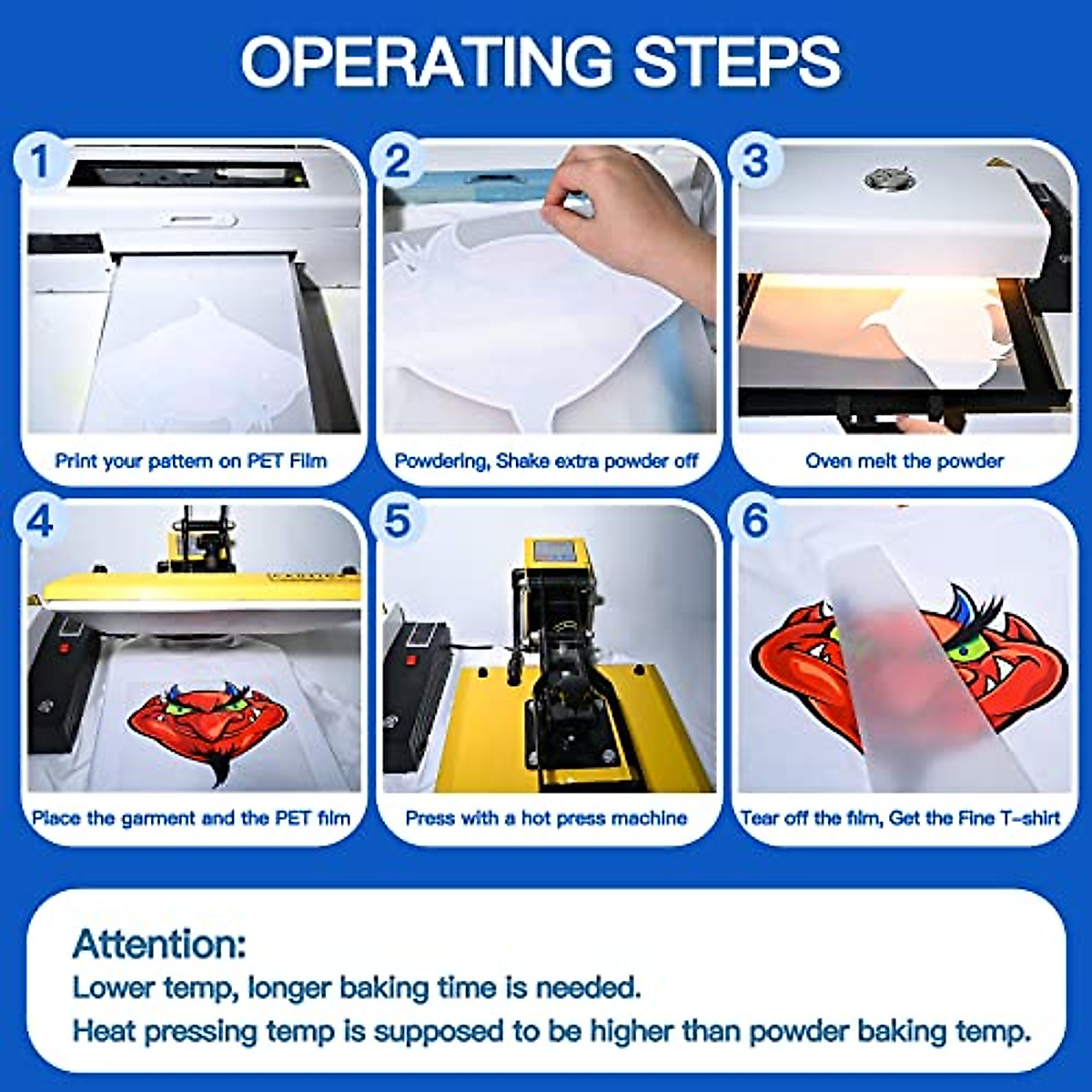 OPERATING STEPS

1
Print your pattern on PET Film

2
Powdering, Shake extra powder off

3
Oven melt the powder

4
Place the garment and the PET film

5
Press with a hot press machine

6
Tear off the film, Get the Fine T-shirt

Attention:
Lower temp, longer baking time is needed.
Heat pressing temp is supposed to be higher than powder baking temp.