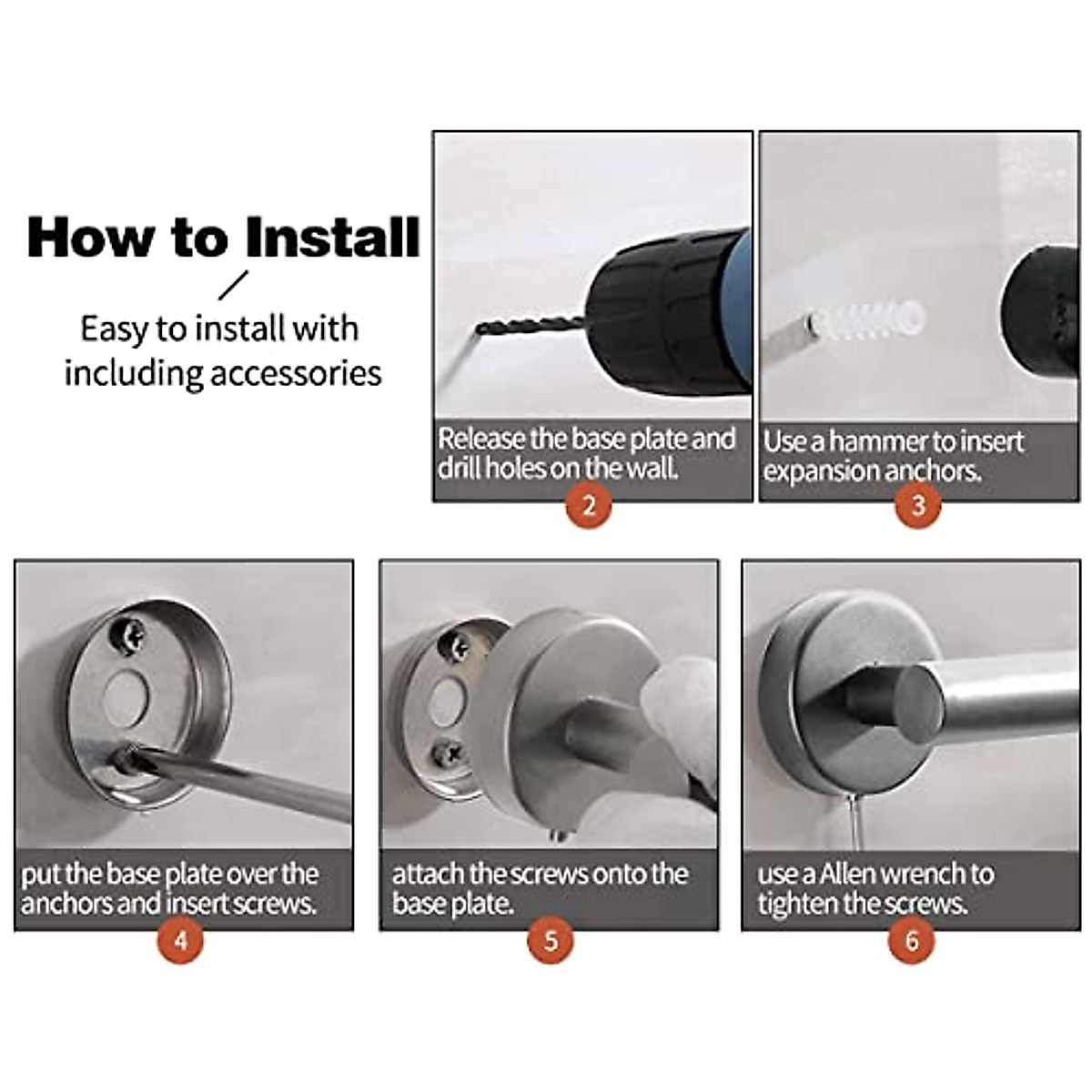 How to Install

Easy to install with including accessories

Release the base plate and drill holes on the wall.

2

Use a hammer to insert expansion anchors.

3

put the base plate over the anchors and insert screws.

4

attach the screws onto the base plate.

5

use a Allen wrench to tighten the screws.

6