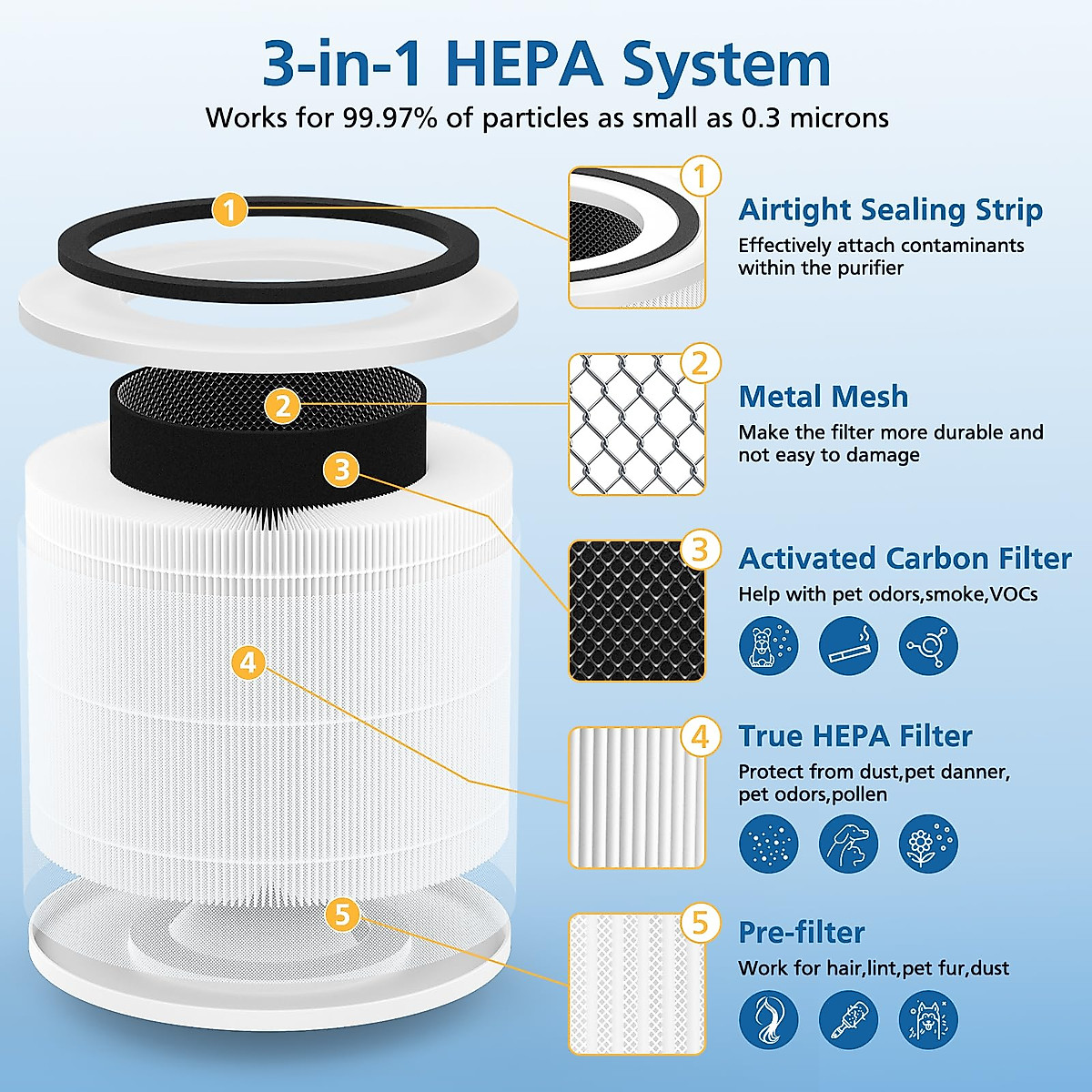 3-in-1 HEPA System

Works for 99.97% of particles as small as 0.3 microns

1

2

3

4

5

1

Airtight Sealing Strip

Effectively attach contaminants within the purifier

2

Metal Mesh

Make the filter more durable and not easy to damage

3

Activated Carbon Filter

Help with pet odors,smoke,VOCs

4

True HEPA Filter

Protect from dust,pet danner, pet odors,pollen

5

Pre-filter

Work for hair,lint,pet fur,dust